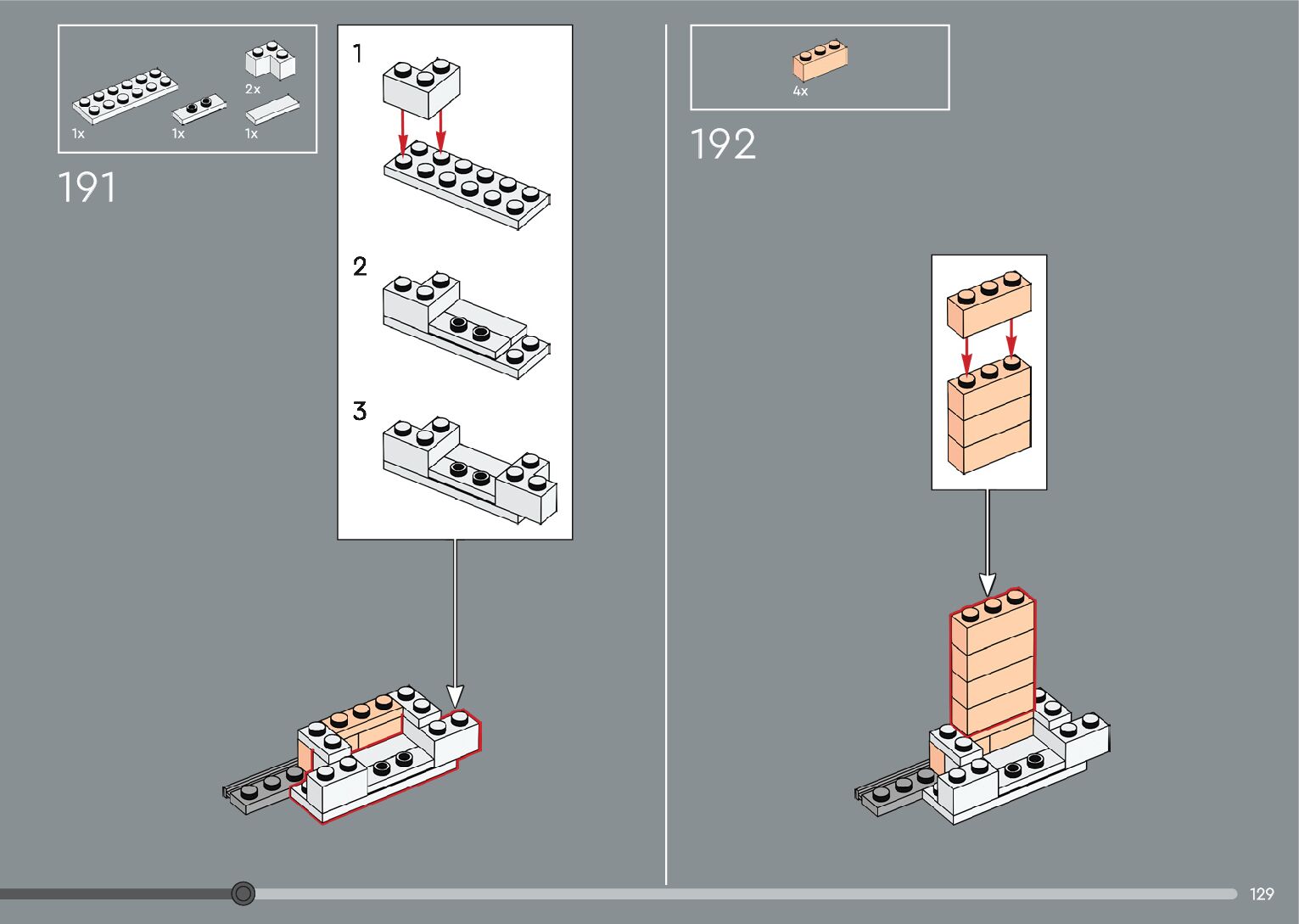 2x

1x

1x

1x

191

1

2

3

4x

192

129