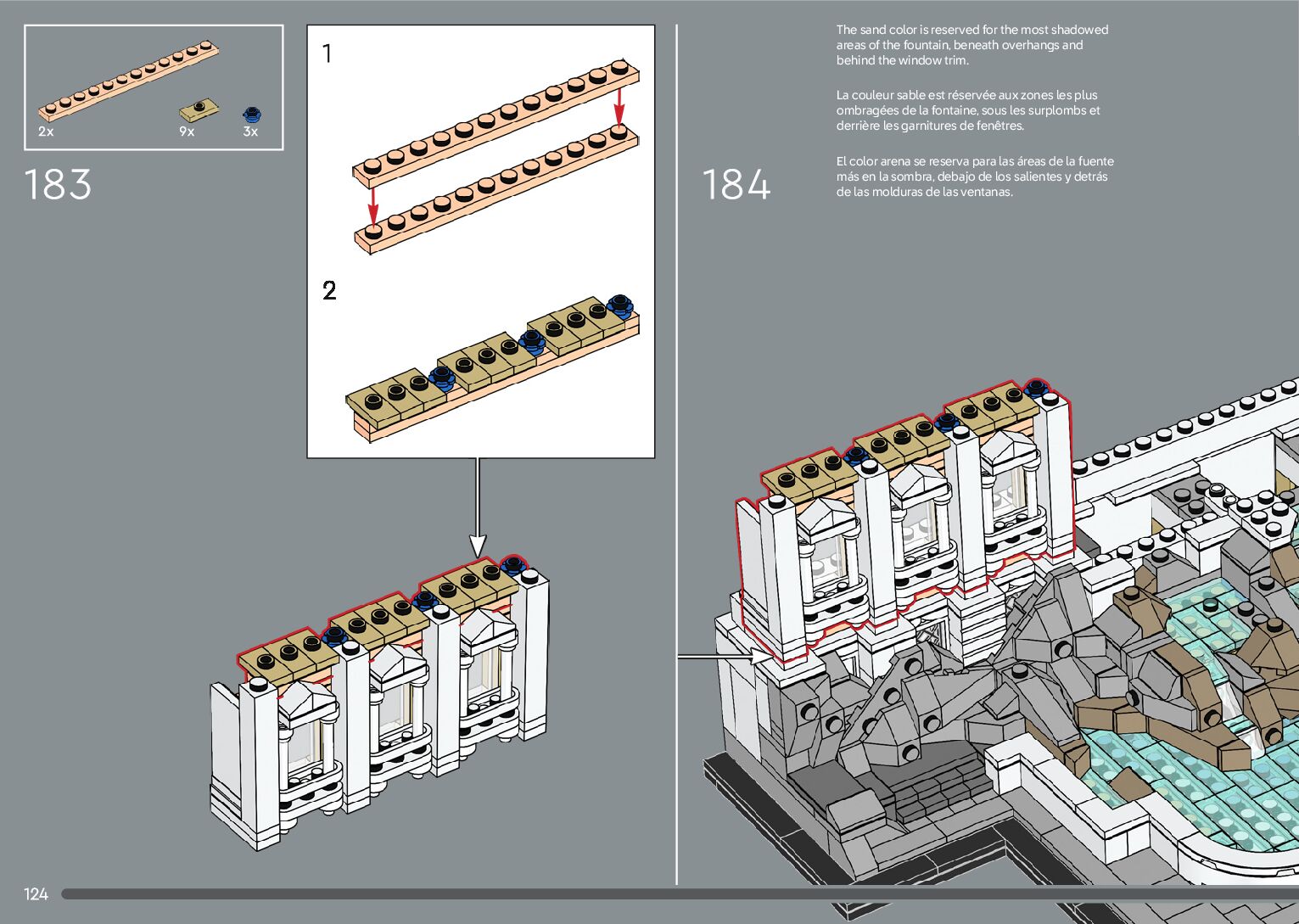 2x

9x

3x

183

1

2

184

The sand color is reserved for the most shadowed areas of the fountain, beneath overhangs and behind the window trim.

La couleur sable est réservée aux zones les plus ombragées de la fontaine, sous les surplombs et derrière les garnitures de fenêtres.

El color arena se reserva para las áreas de la fuente más en la sombra, debajo de los salientes y detrás de las molduras de las ventanas.

124