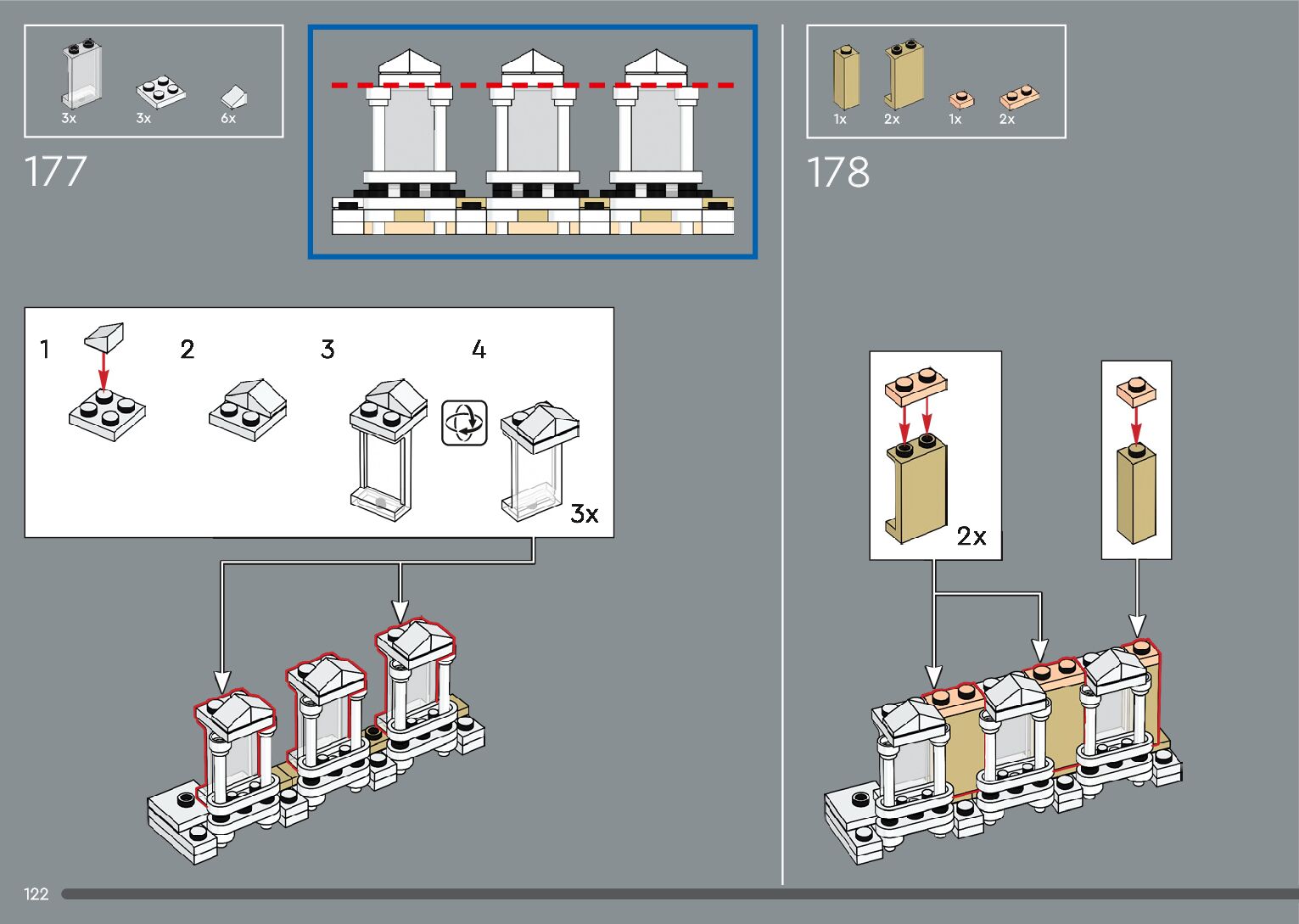 3x 3x 6x

177

1 2 3 4

3x

1x 2x 1x 2x

178

2x

122