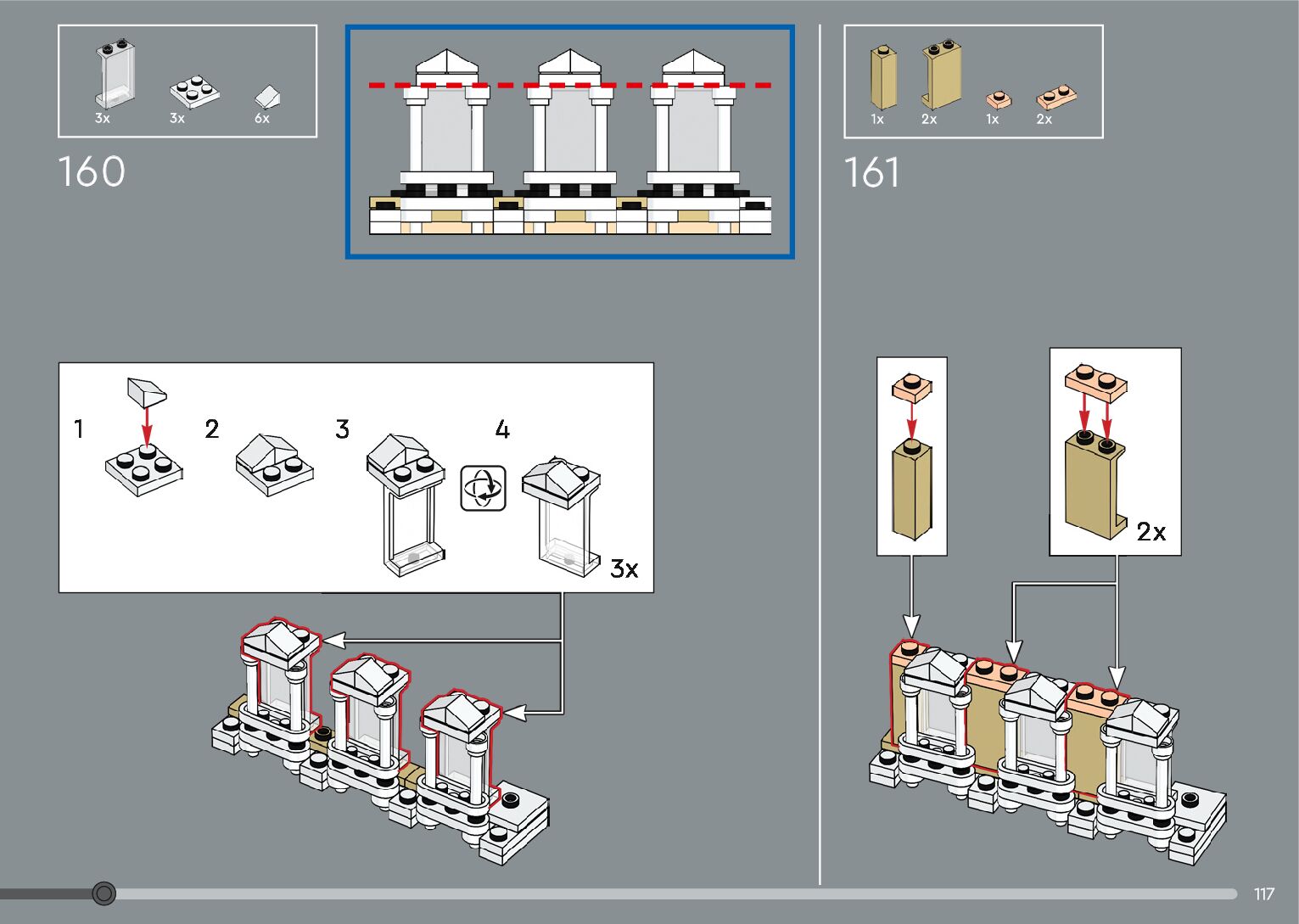 3x 3x 6x

160

1 2 3 4

3x

1x 2x 1x 2x

161

2x

117