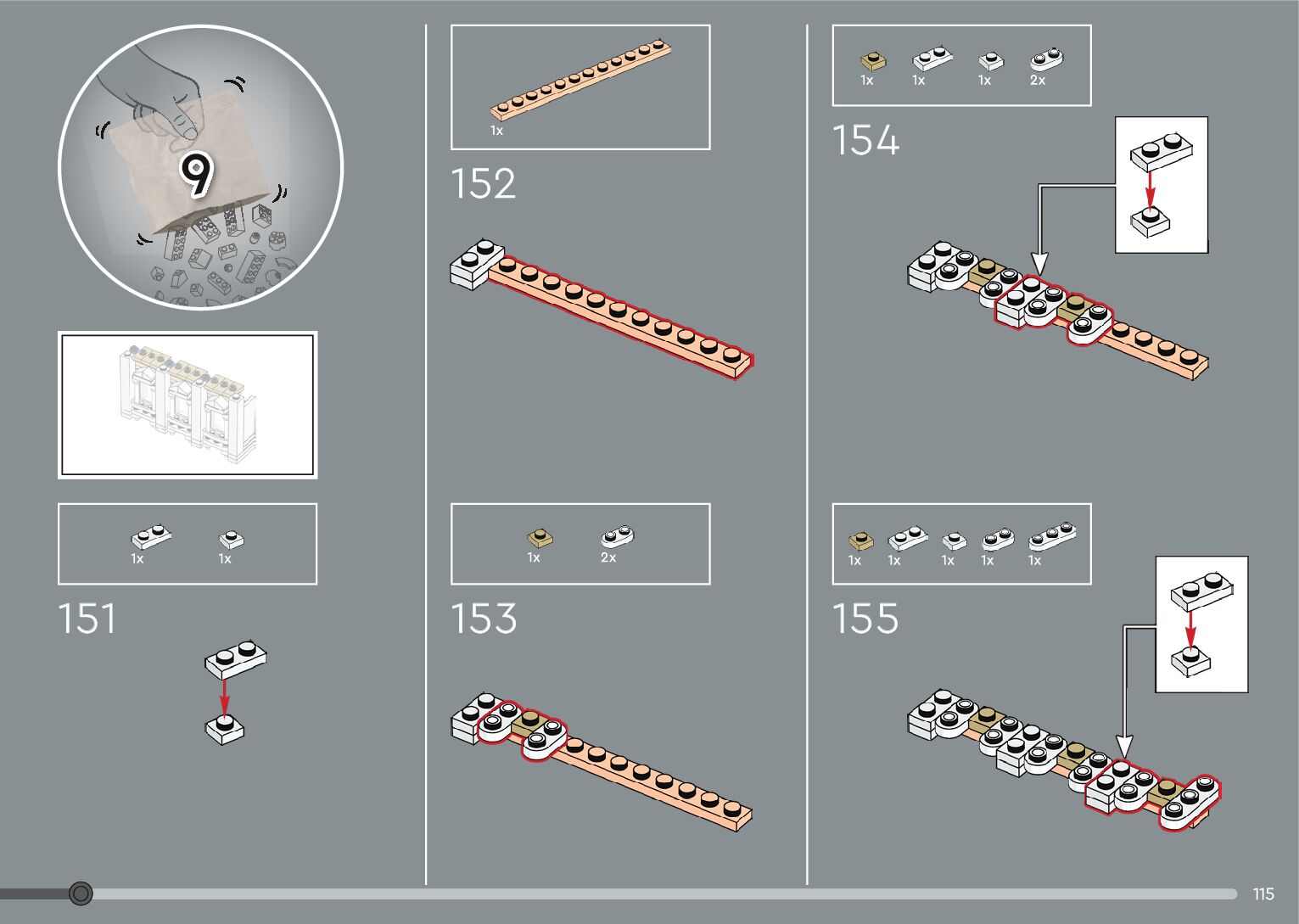 9

1x 1x

151

1x

152

1x 2x

153

1x 1x 1x 2x

154

1x 1x 1x 1x 1x

155

115