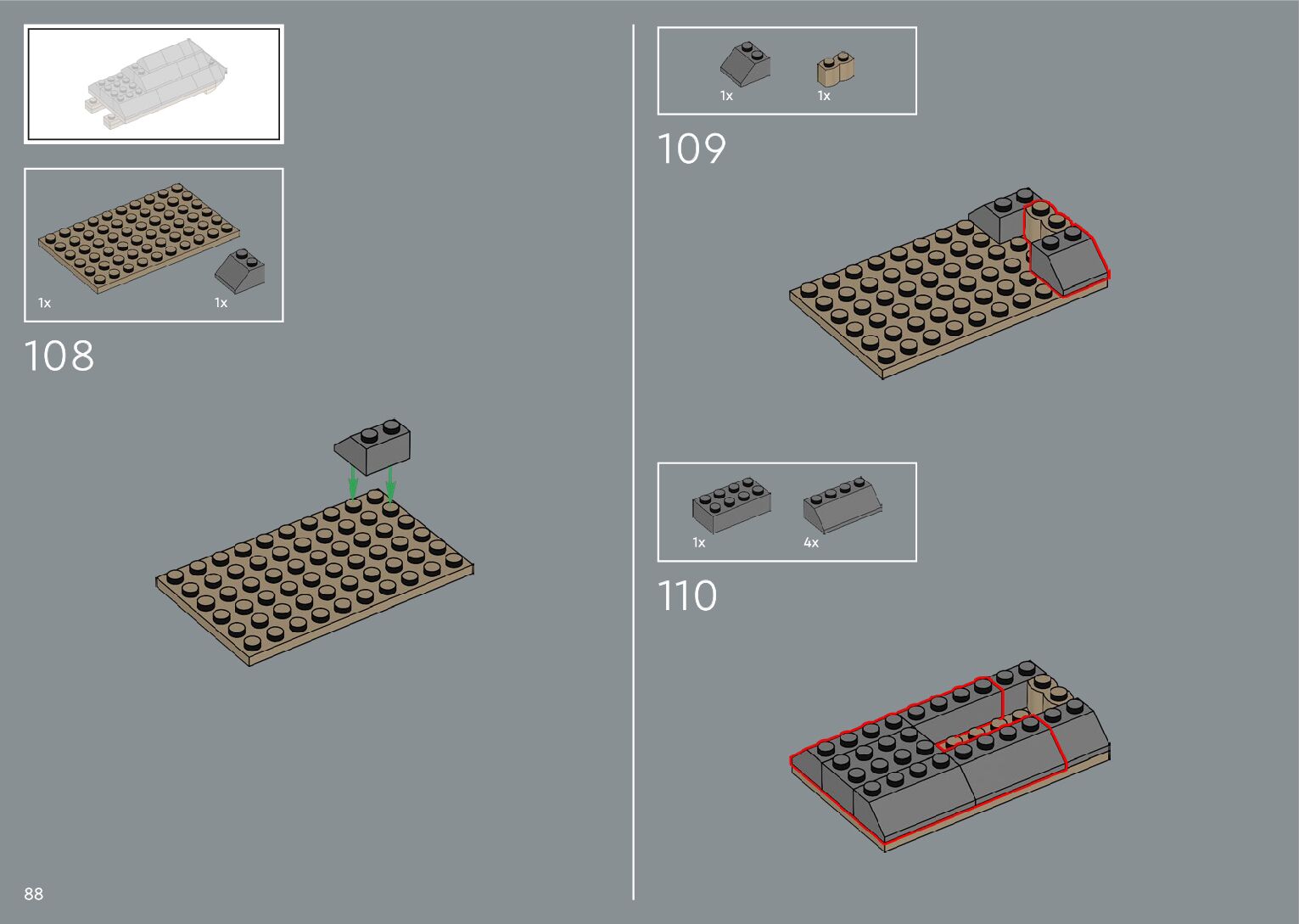 1x

1x

108

88

1x

1x

109

1x

4x

110