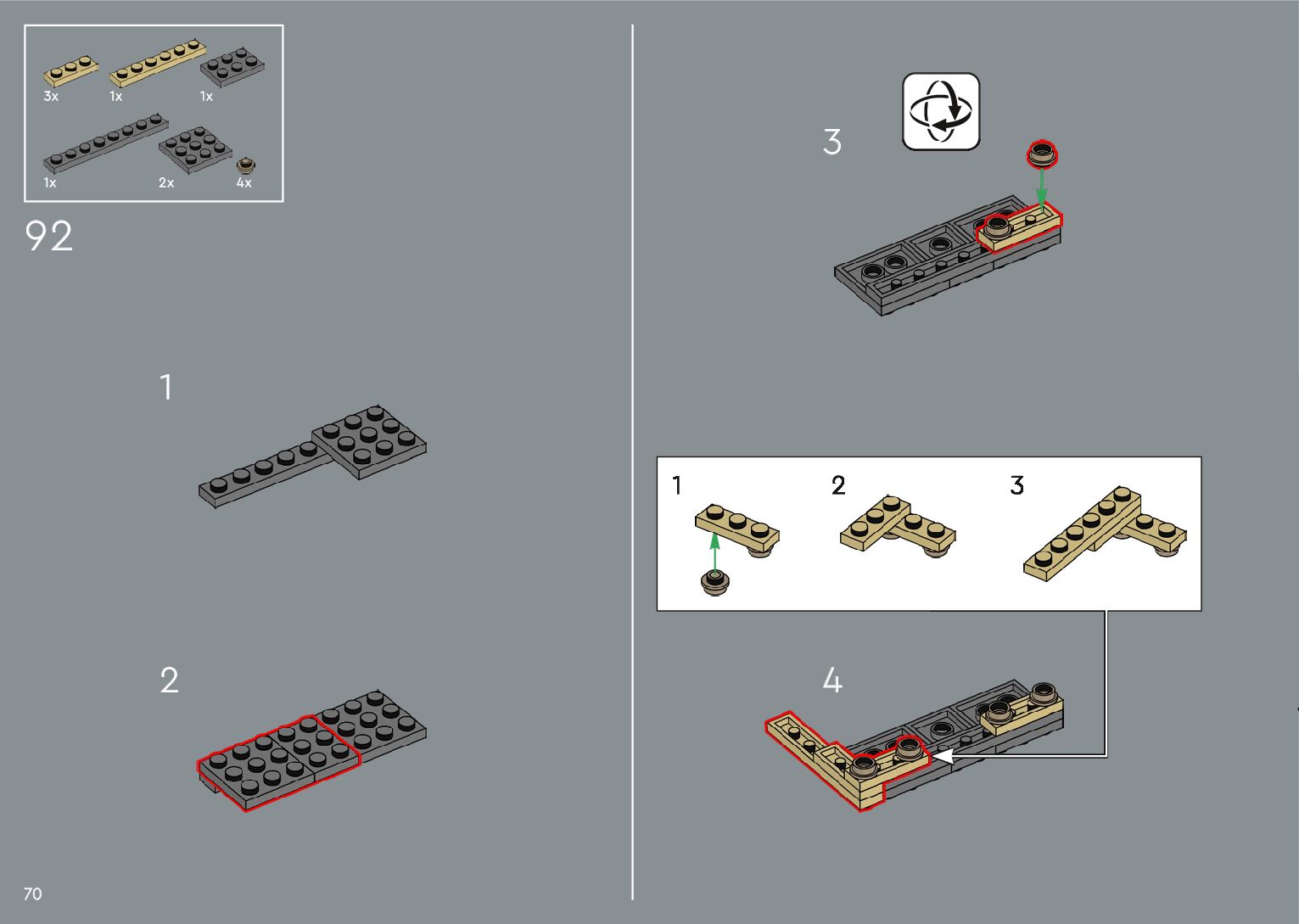 3x
1x
1x
1x
2x
4x

92

1

2

3

1
2
3

4

70