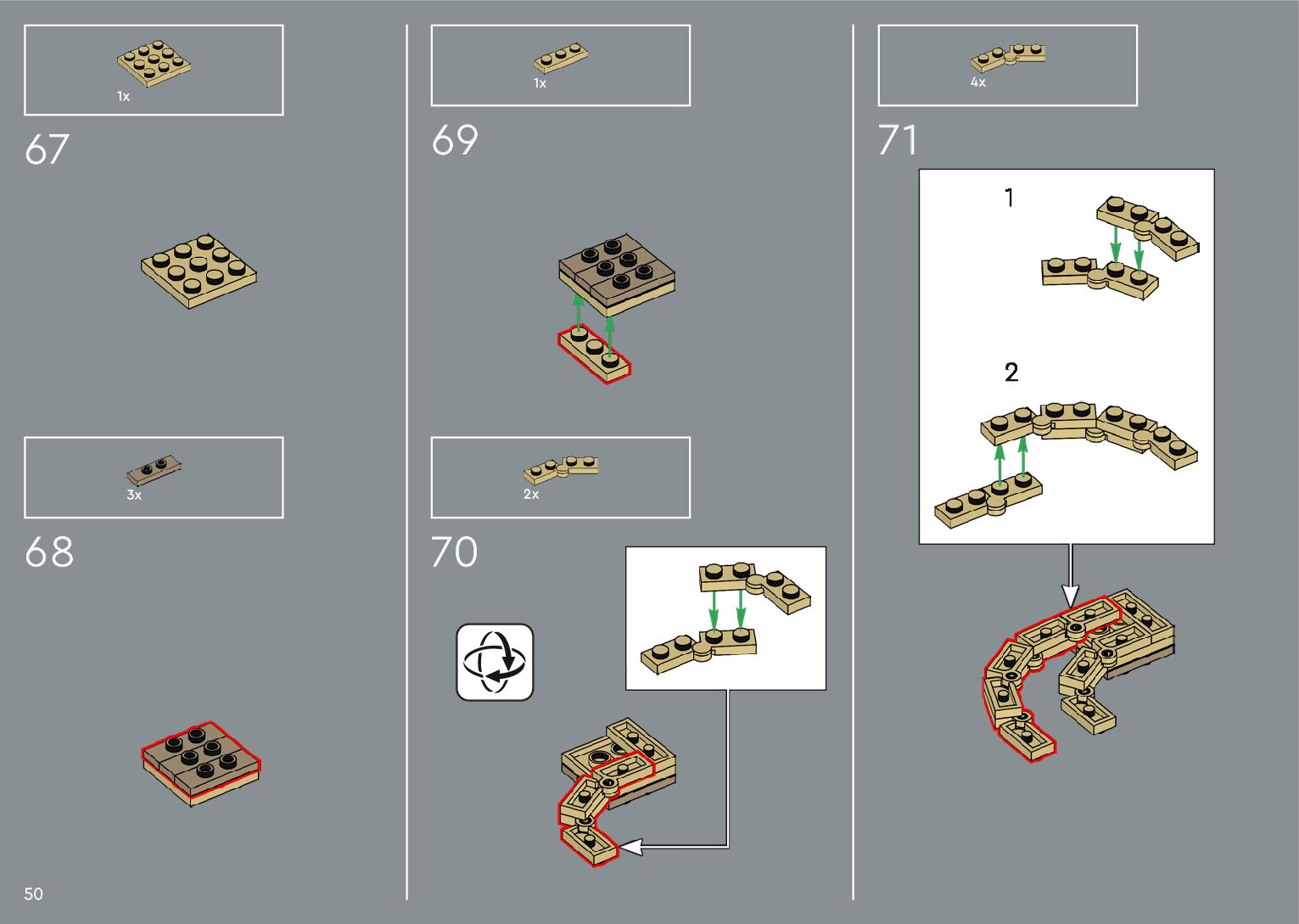 1x

67

3x

68

1x

69

2x

70

4x

71

1

2

50