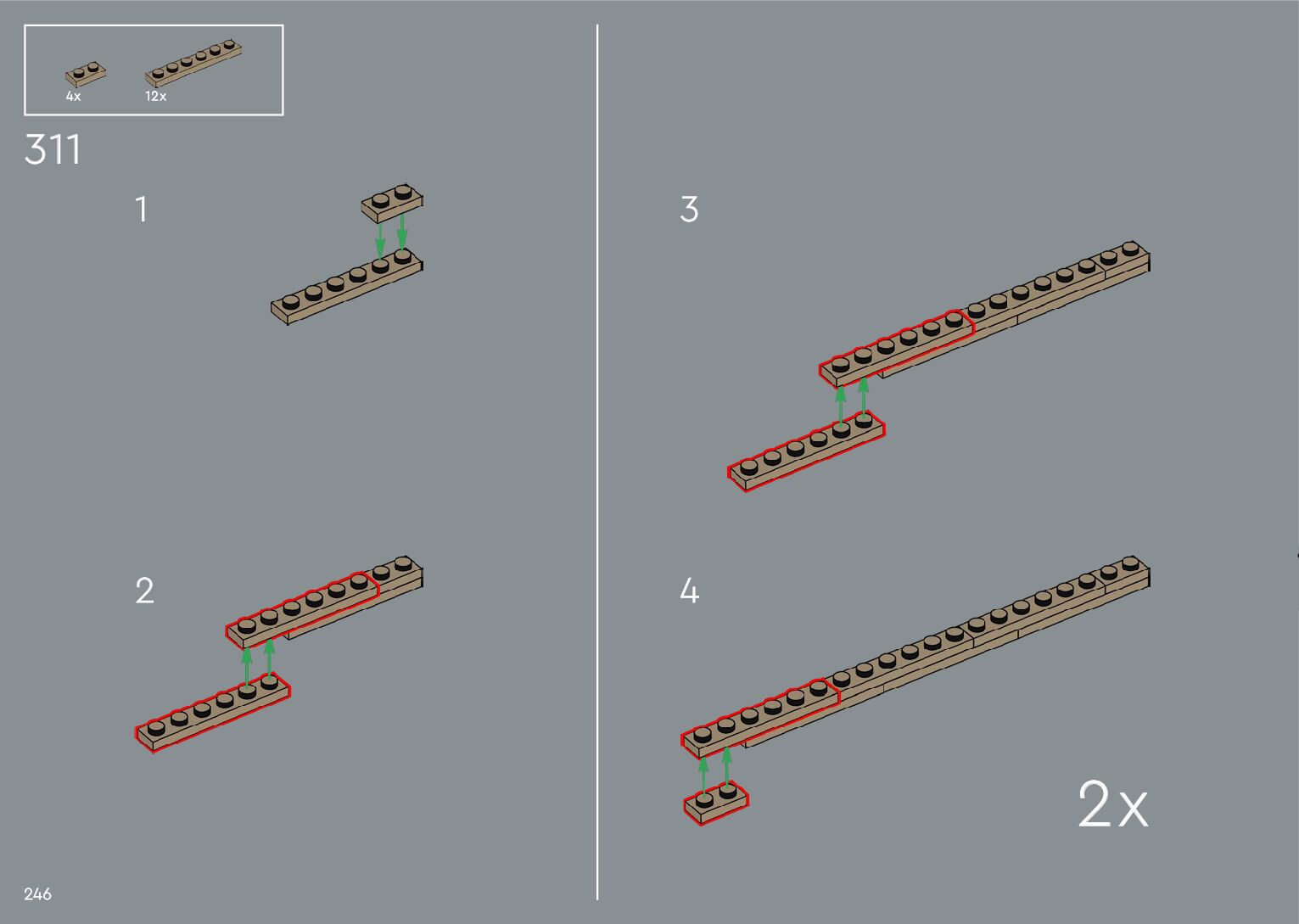 4x

12x

311

1

2

3

4

2x

246