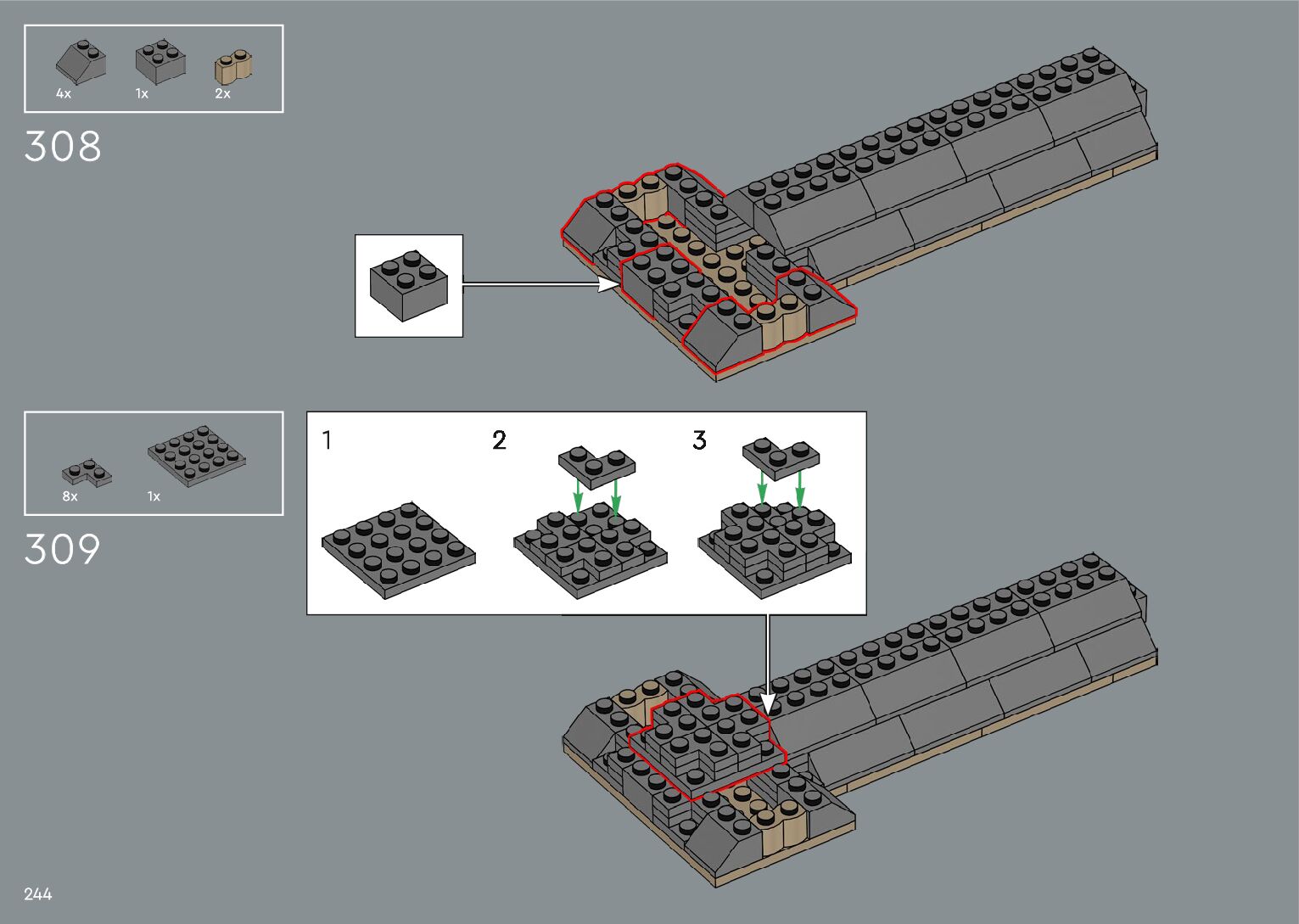 4x
1x
2x

308

8x
1x

309

1
2
3

244