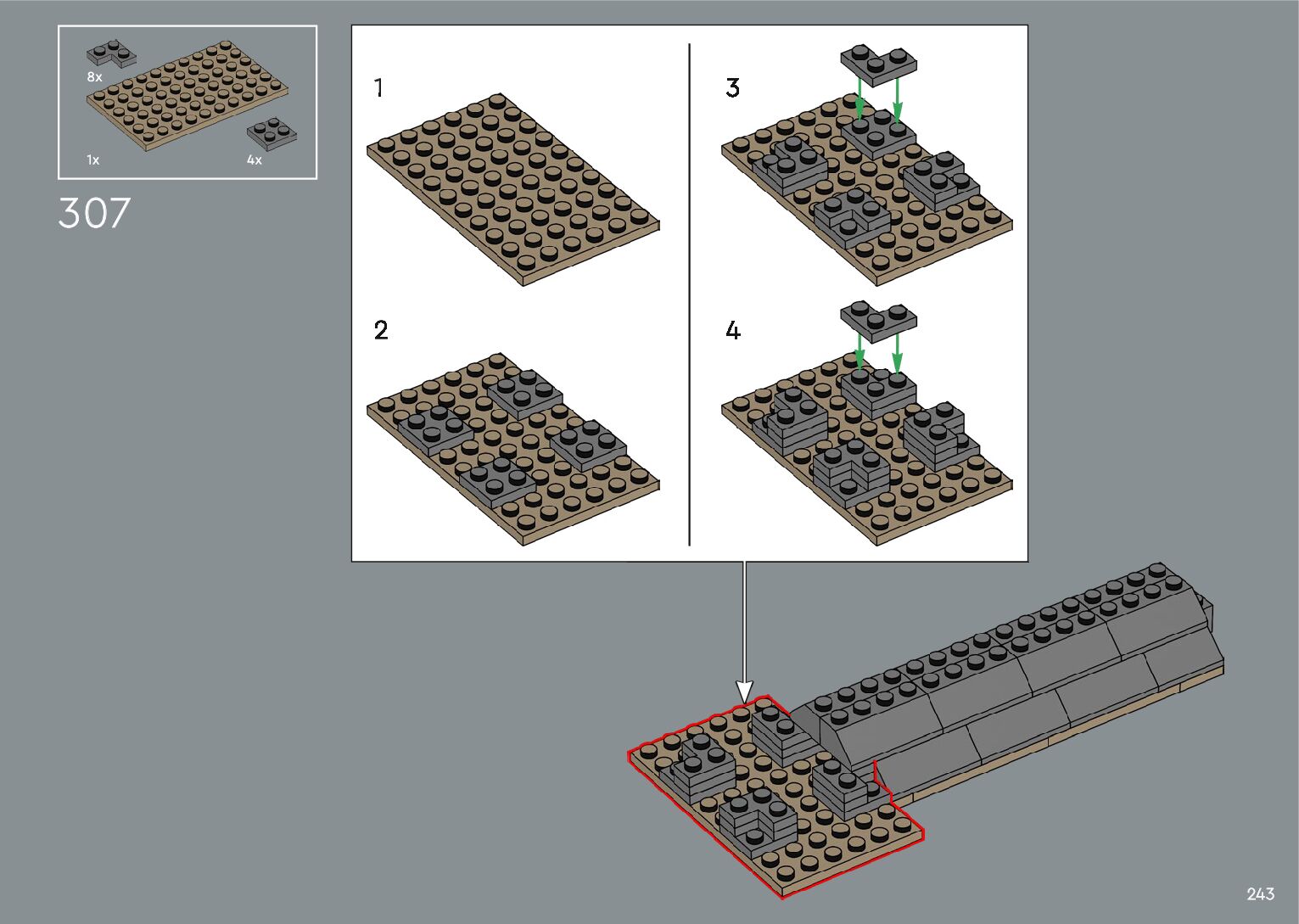 8x
1x
4x

307

1

2

3

4

243