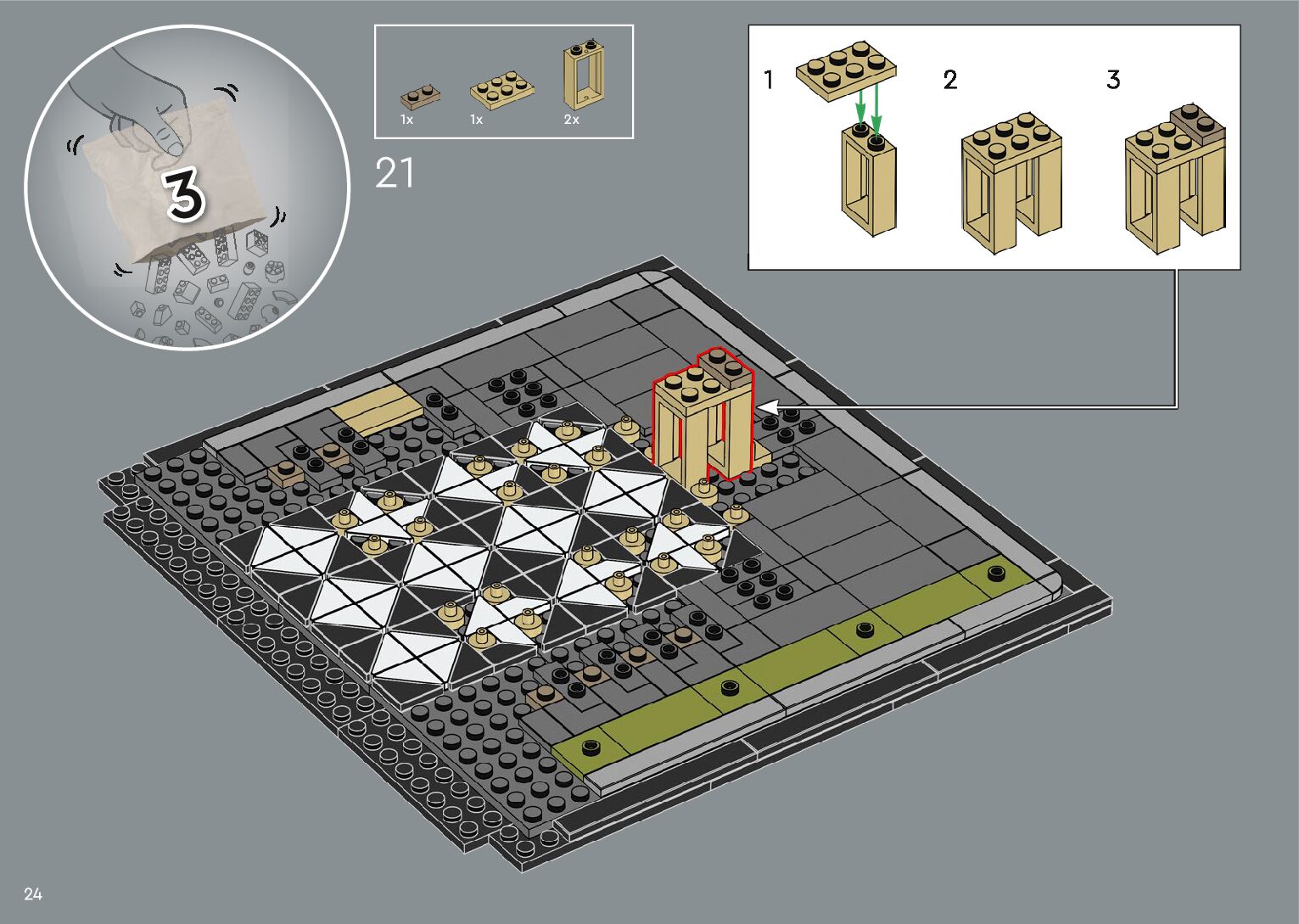 3

1x 1x 2x

21

1 2 3

24