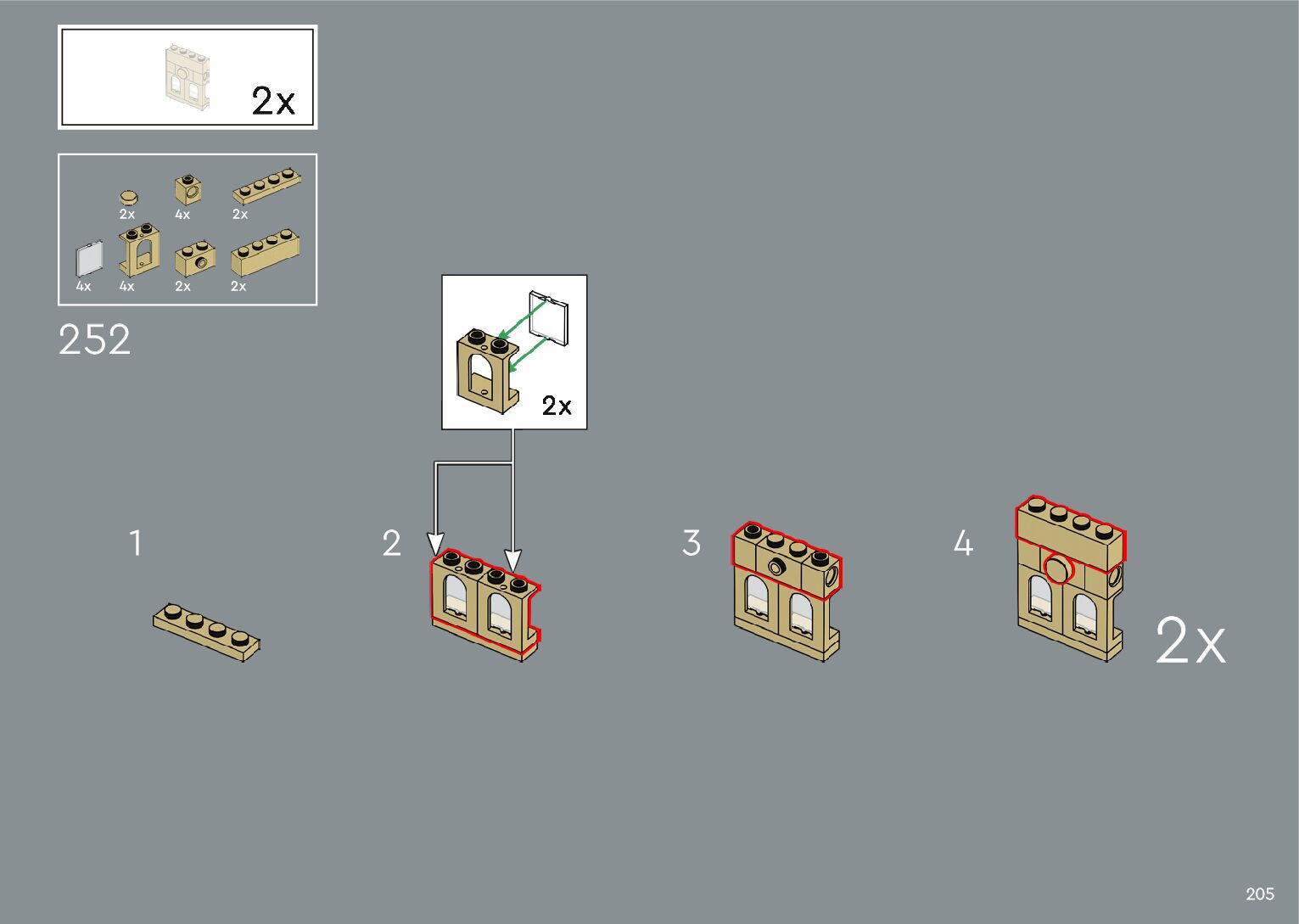 2x

2x
4x
2x
4x
4x
2x
2x

252

2x

1

2

3

4

2x

205