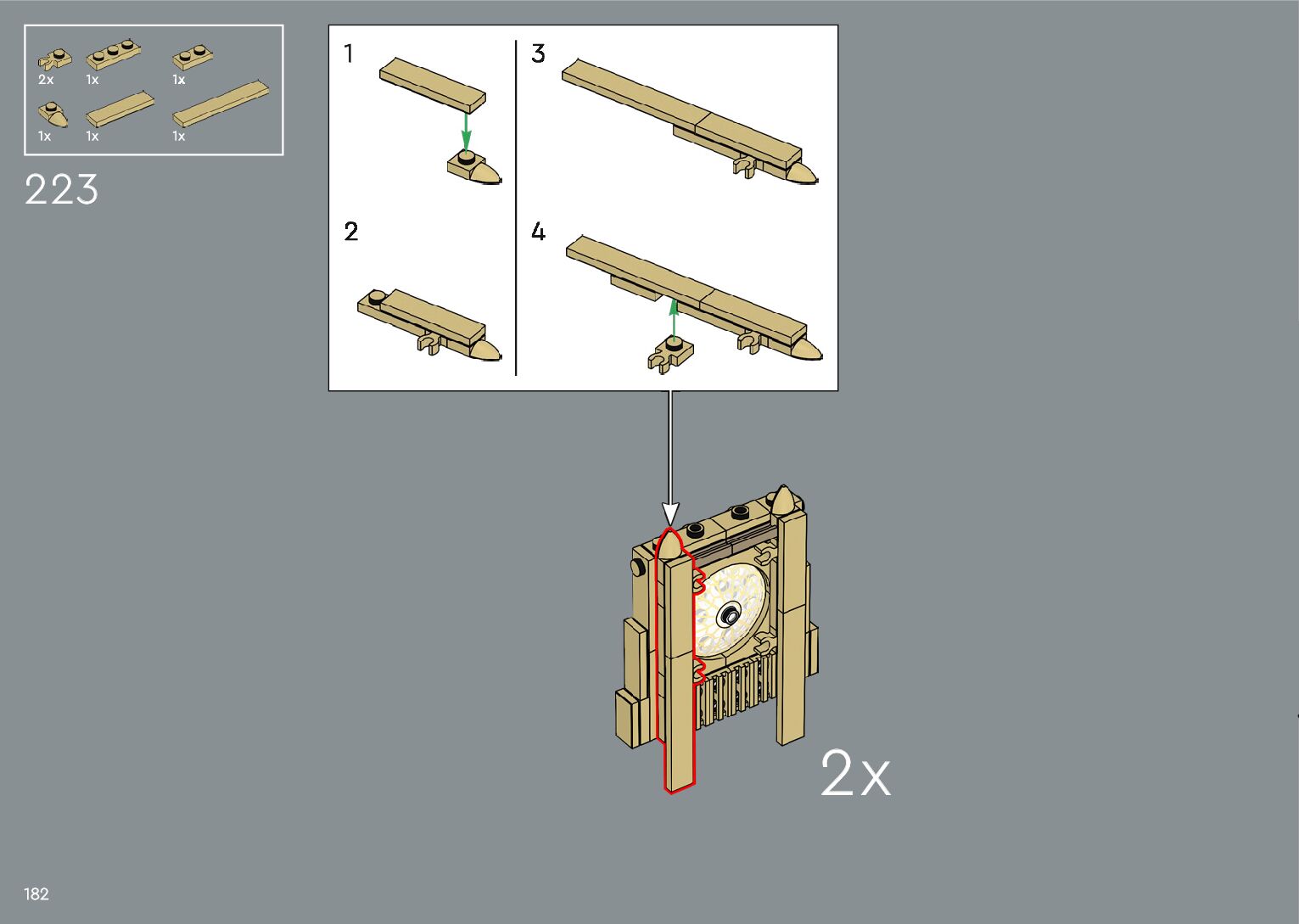 2x 1x 1x
1x 1x 1x

223

1

2

3

4

2x

182