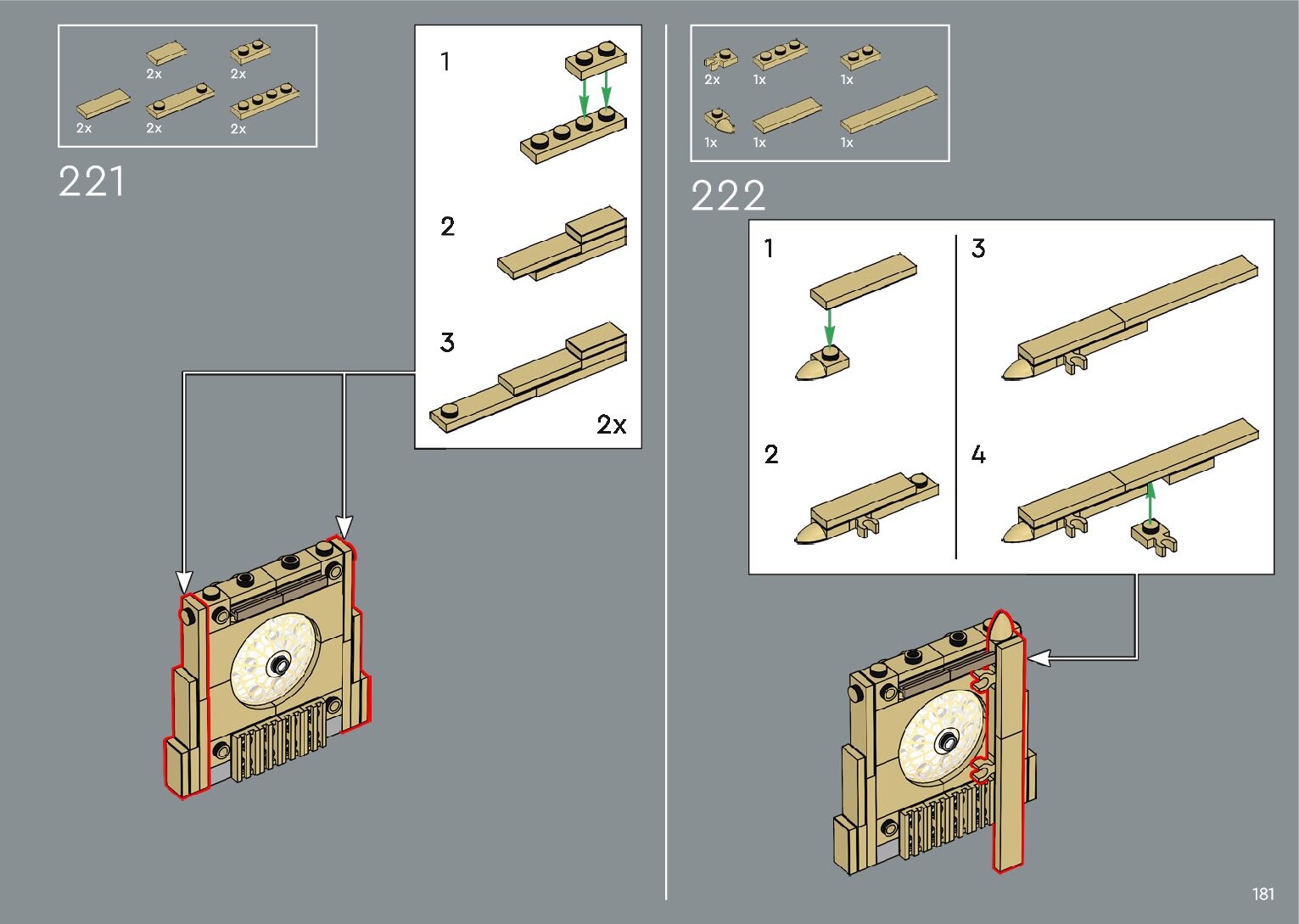 2x
2x
2x
2x
2x

221

1

2

3

2x

2x
1x
1x
1x
1x
1x

222

1

2

3

4

181