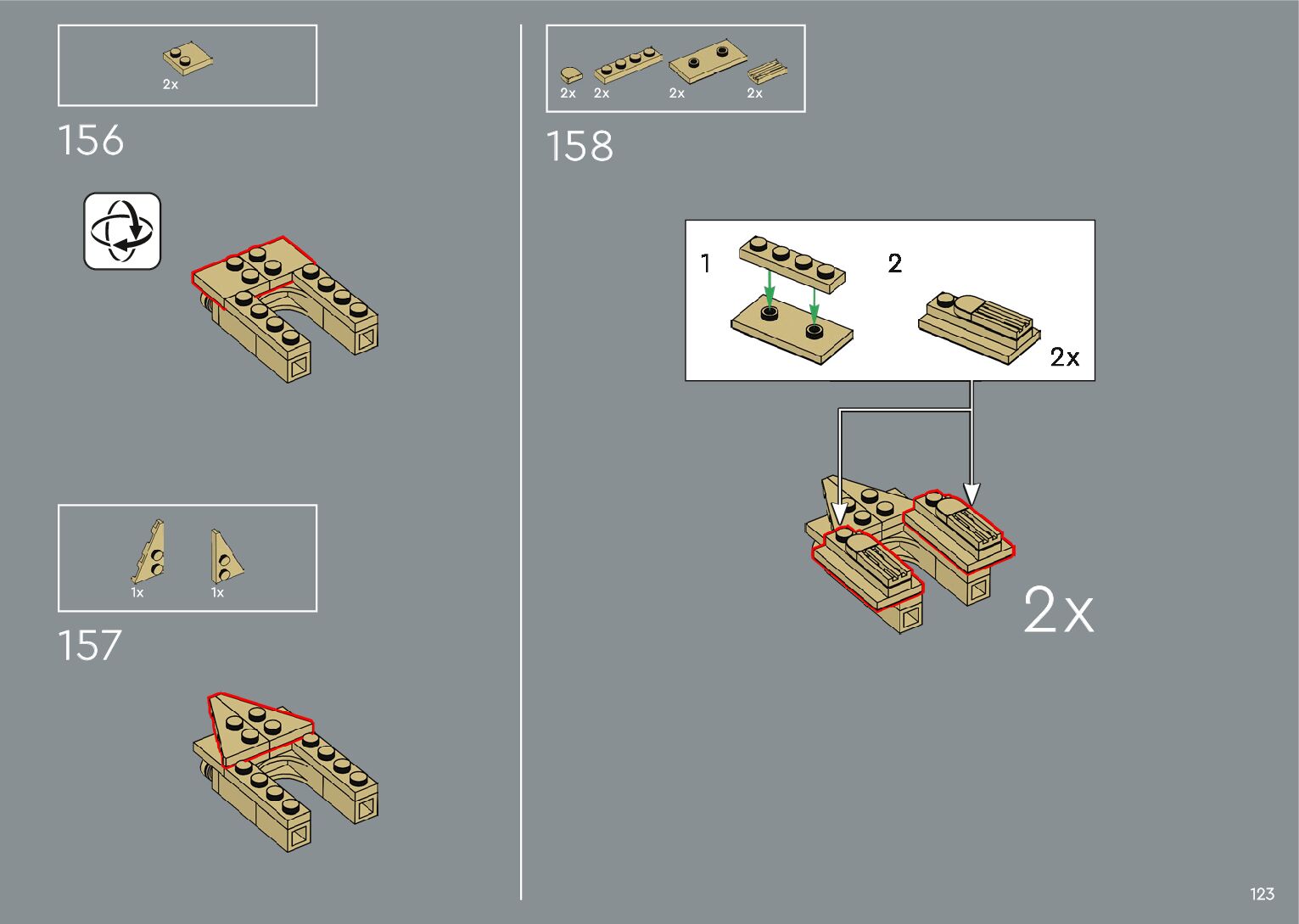 2x

156

1x 1x

157

2x 2x 2x 2x

158

1

2

2x

2x

123