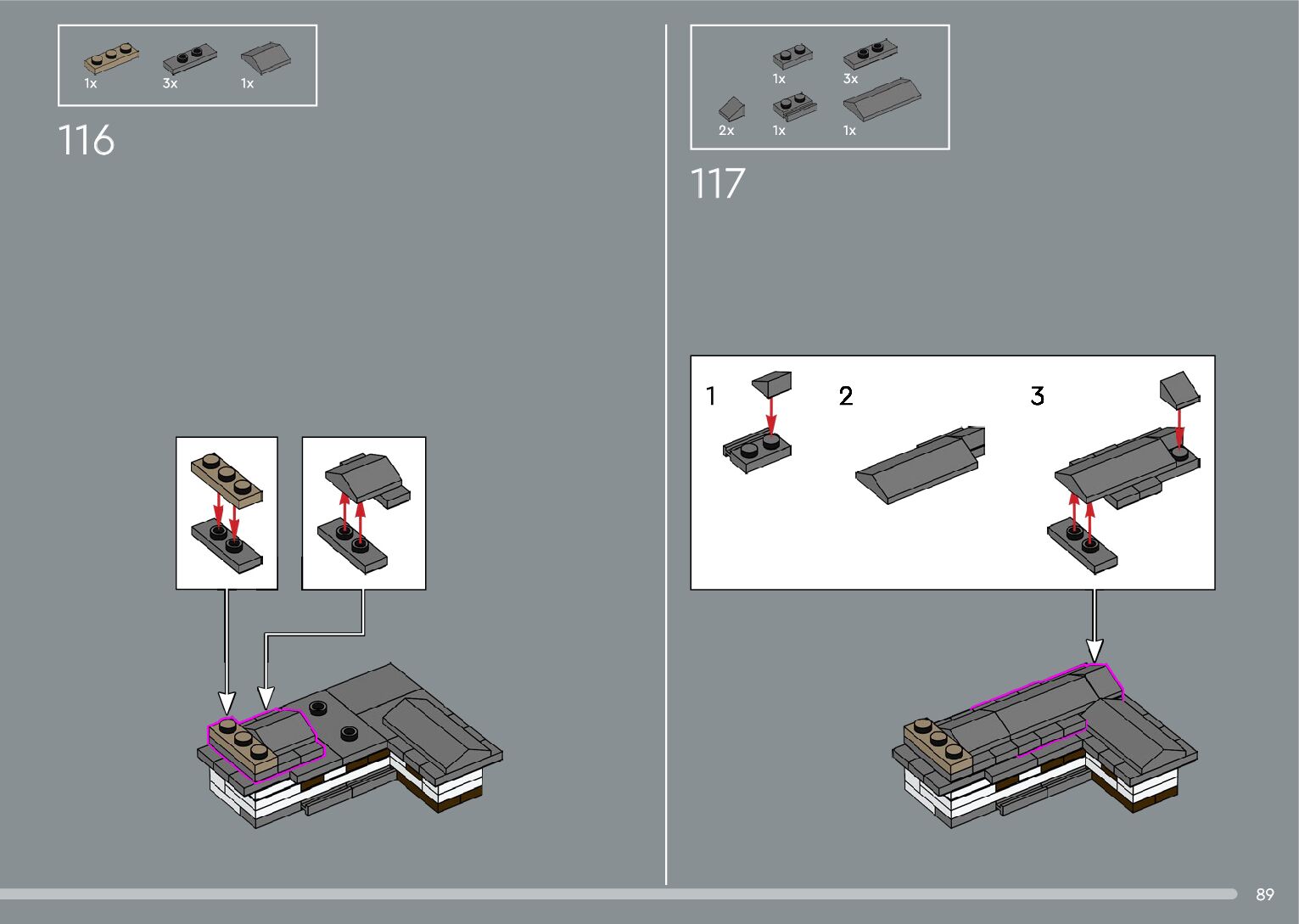 1x 3x 1x

116

1x 3x

2x 1x 1x

117

1

2

3

89