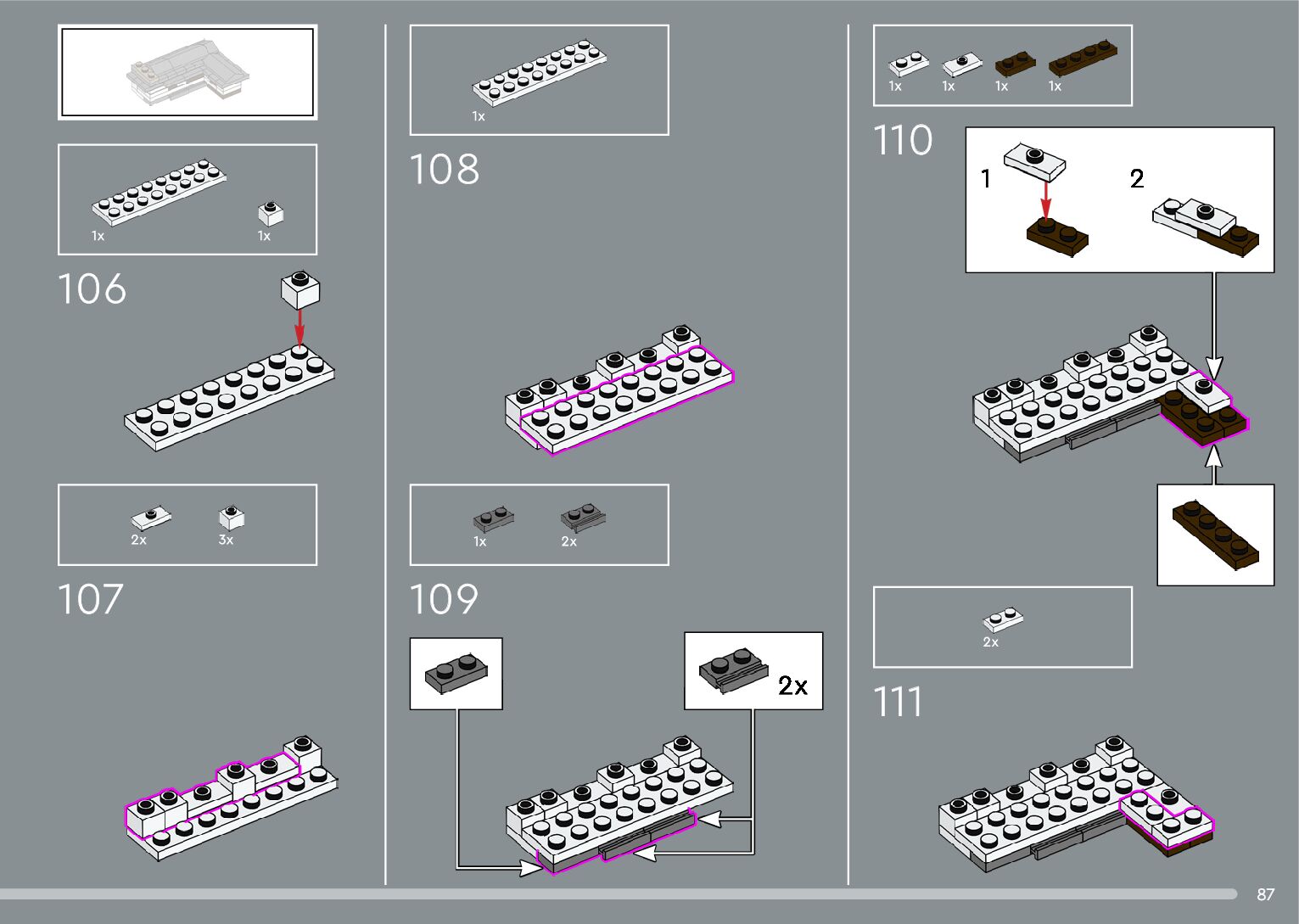 1x 1x

106

2x 3x

107

1x

108

1x 2x

109

2x

1x 1x 1x 1x

110

1

2

2x

111

87