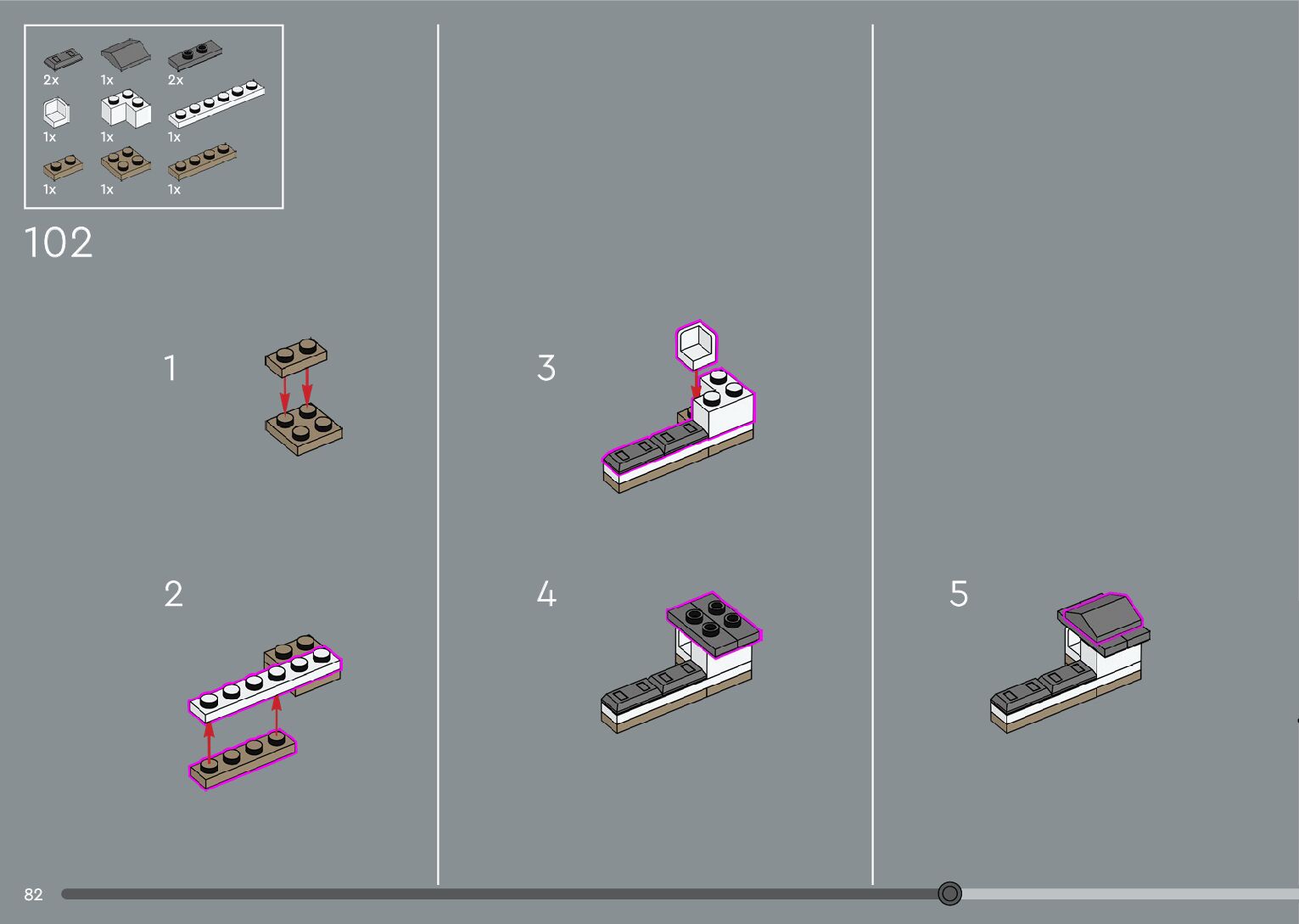 2x 1x 2x
1x 1x 1x
1x 1x 1x

102

1

2

3

4

5

82