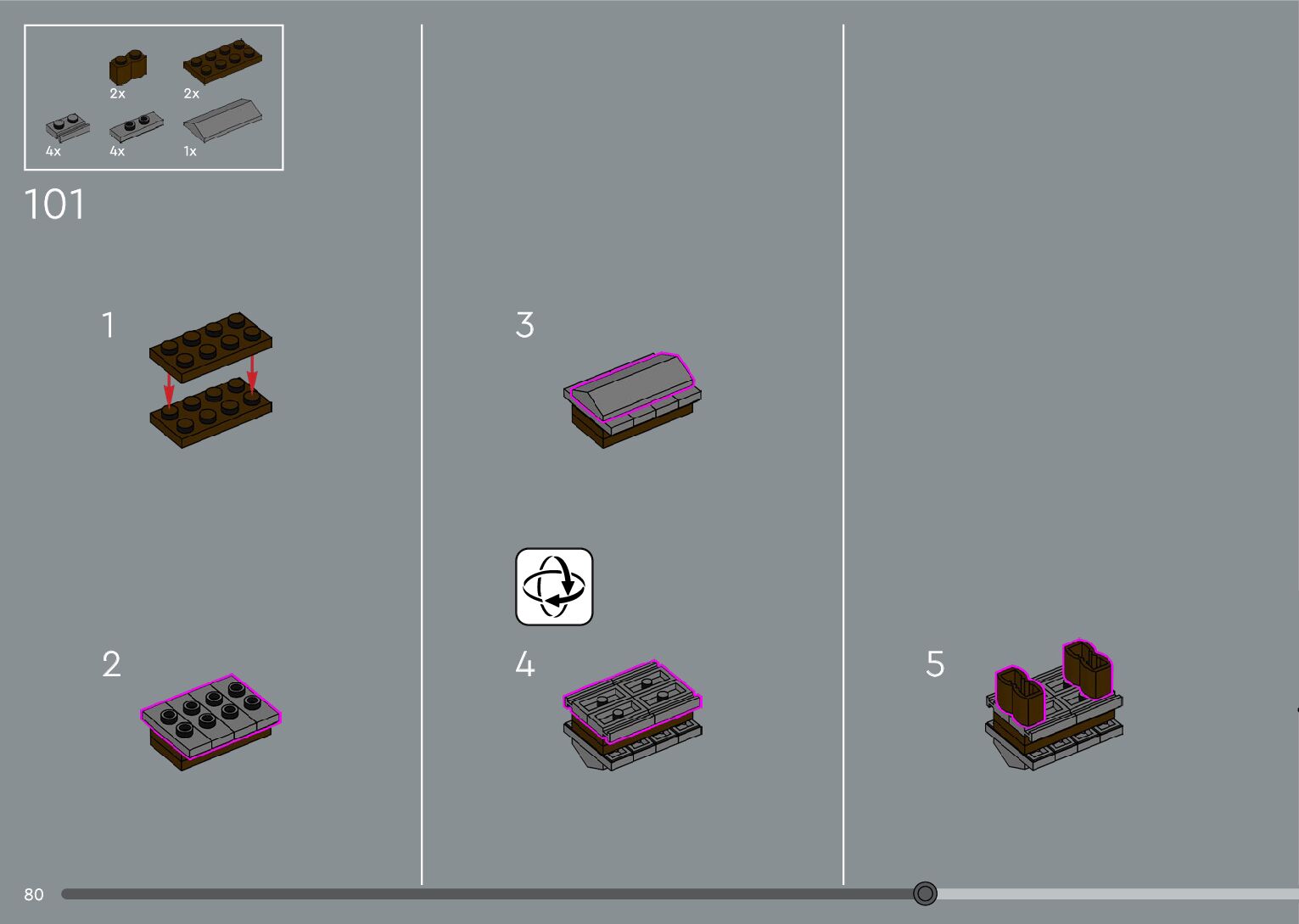 2x
2x
4x
4x
1x

101

1

2

3

4

5

80