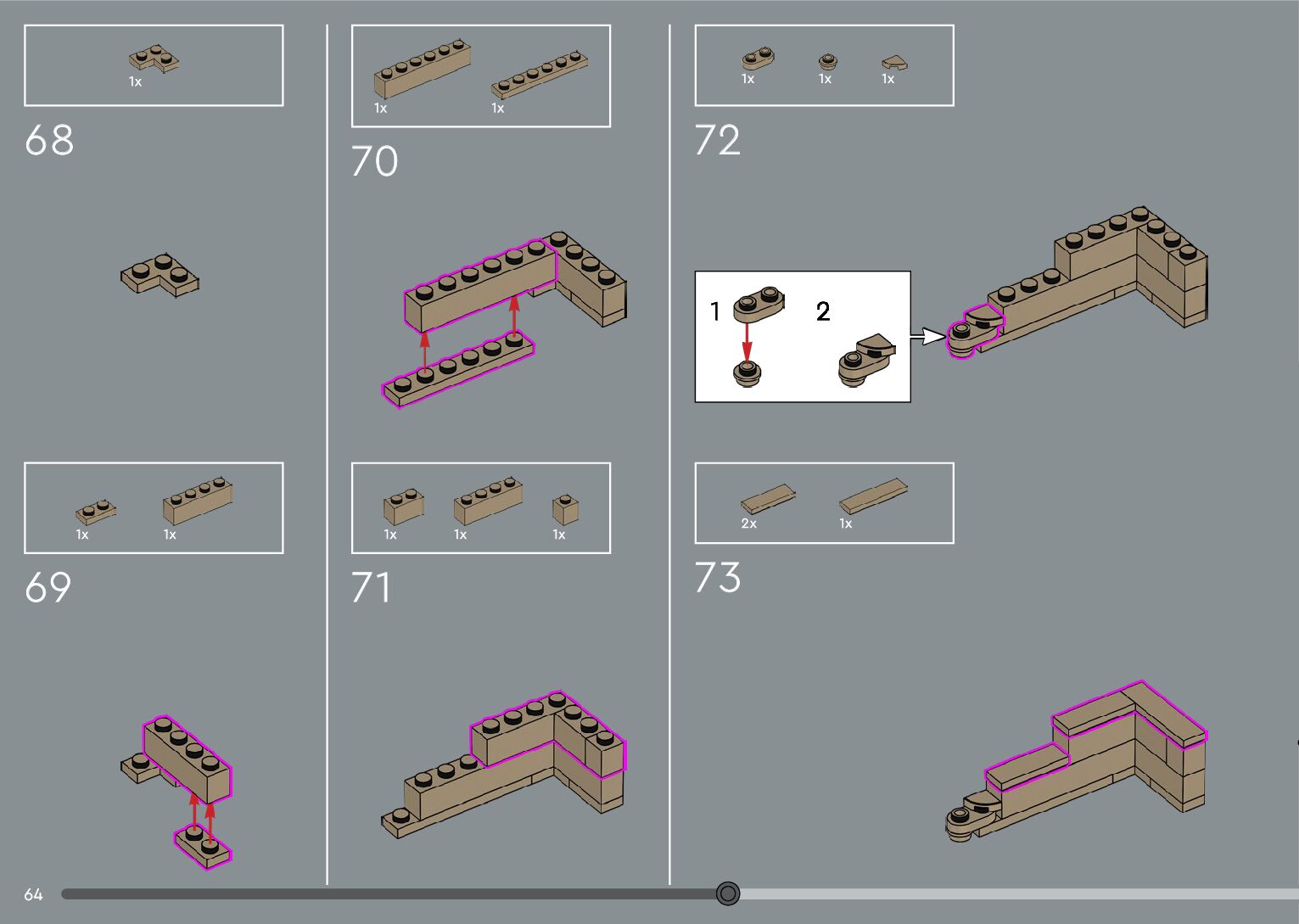 1x

68

1x 1x

69

1x 1x

70

1x 1x 1x

71

1x 1x 1x

72

1

2

2x 1x

73

64