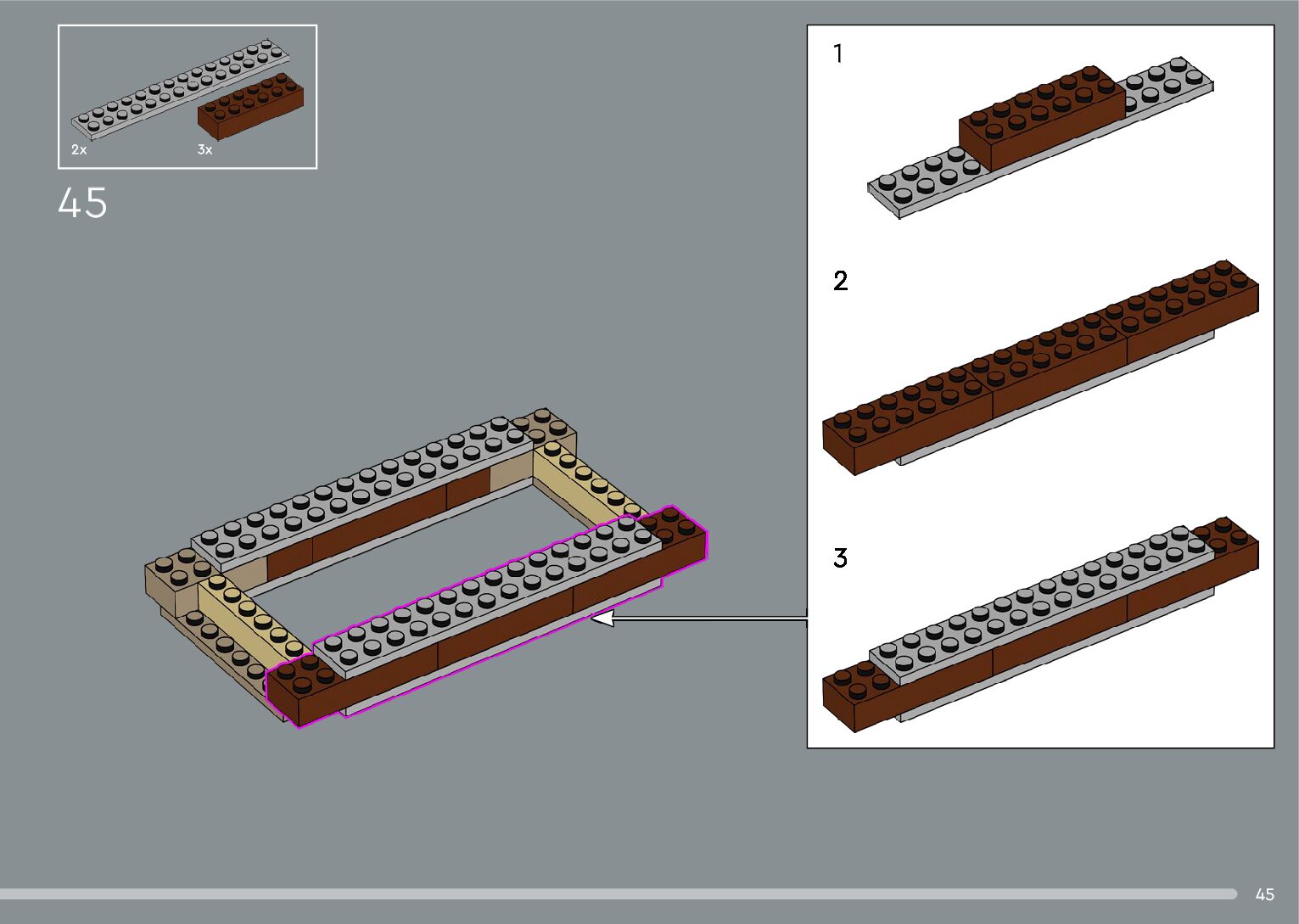 2x
3x

45

1

2

3

45