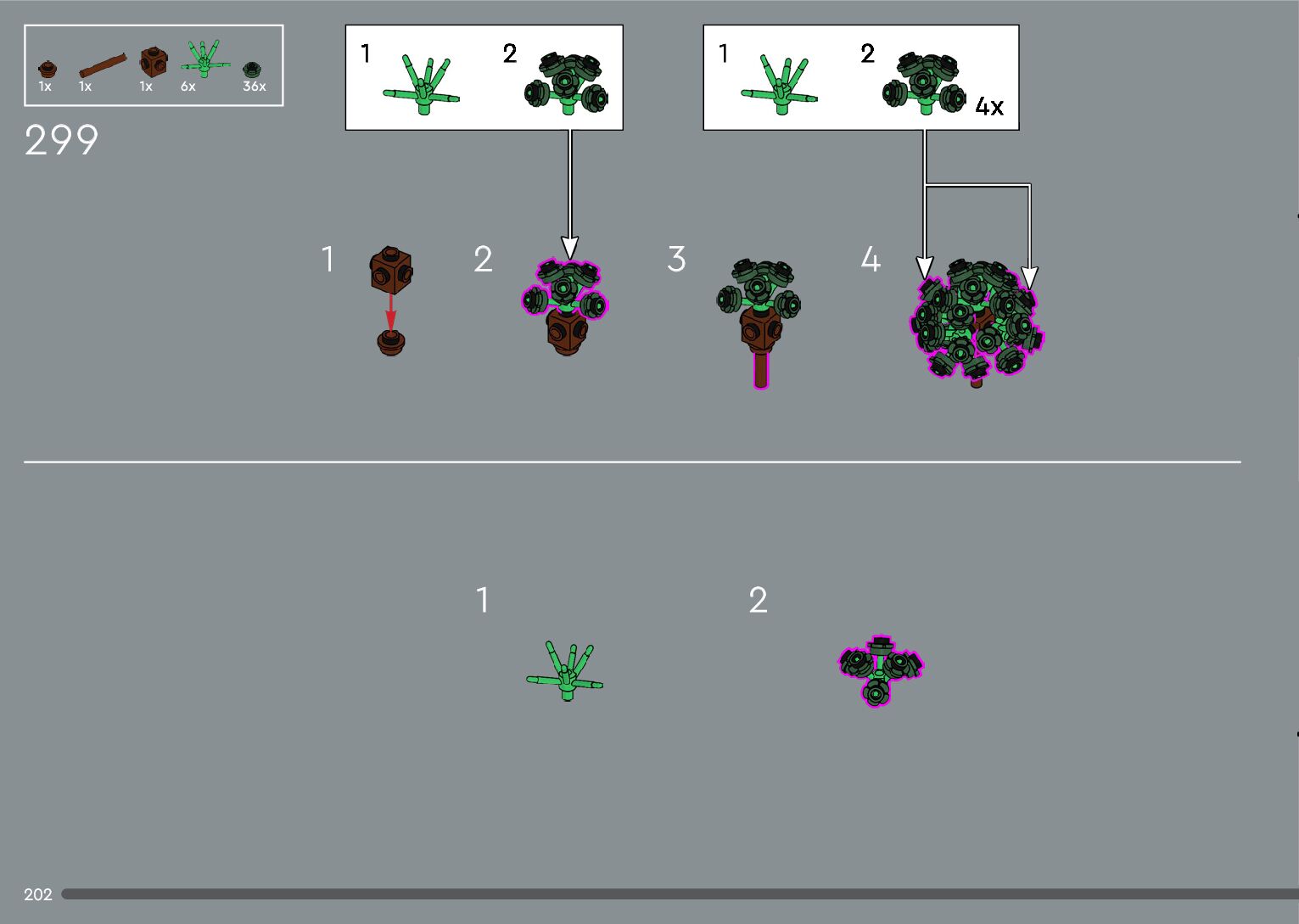 1x 1x 1x 6x 36x

299

1 2

1 2 4x

1 2 3 4

1 2

202