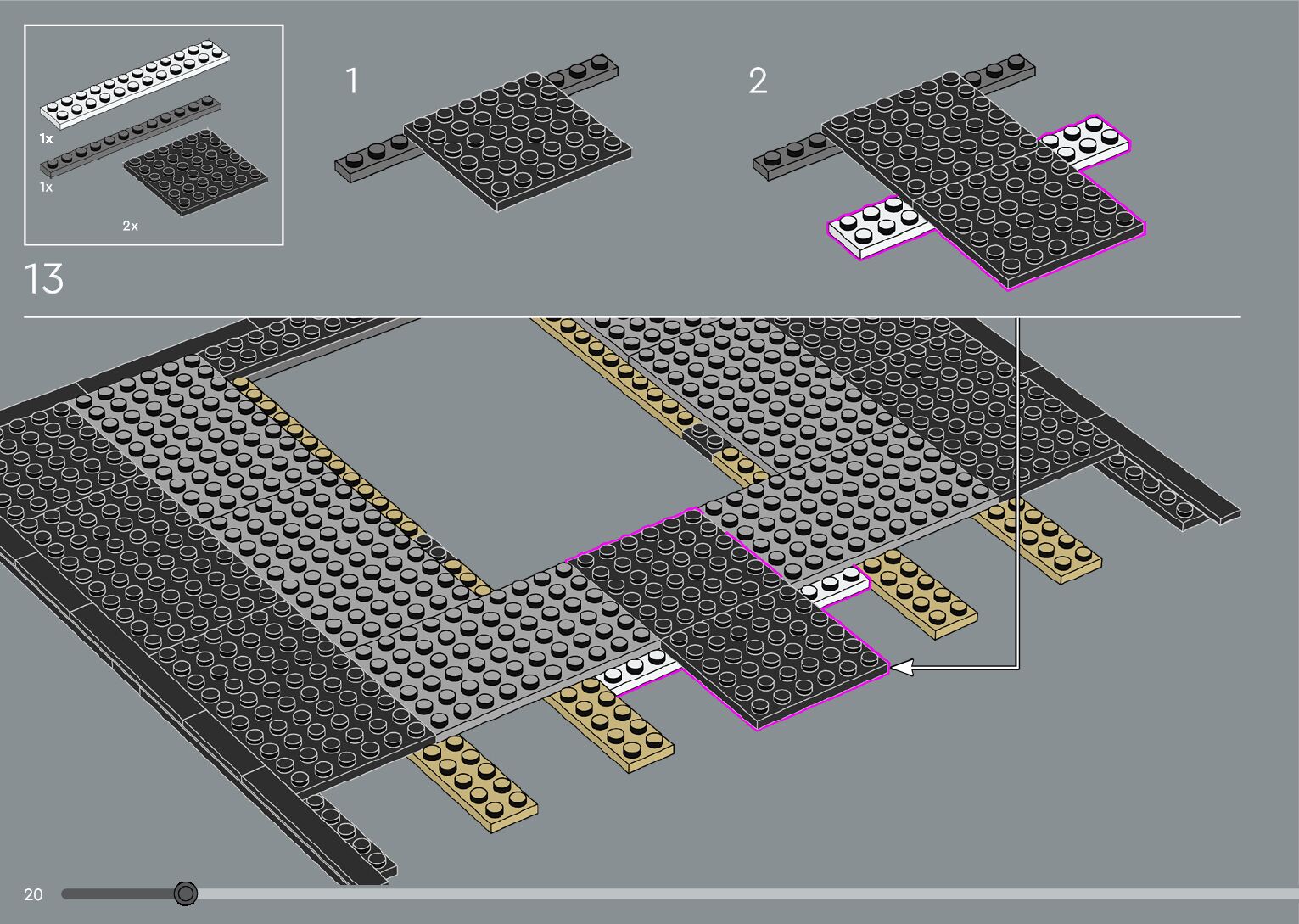 1x
1x
2x

1

2

13

20