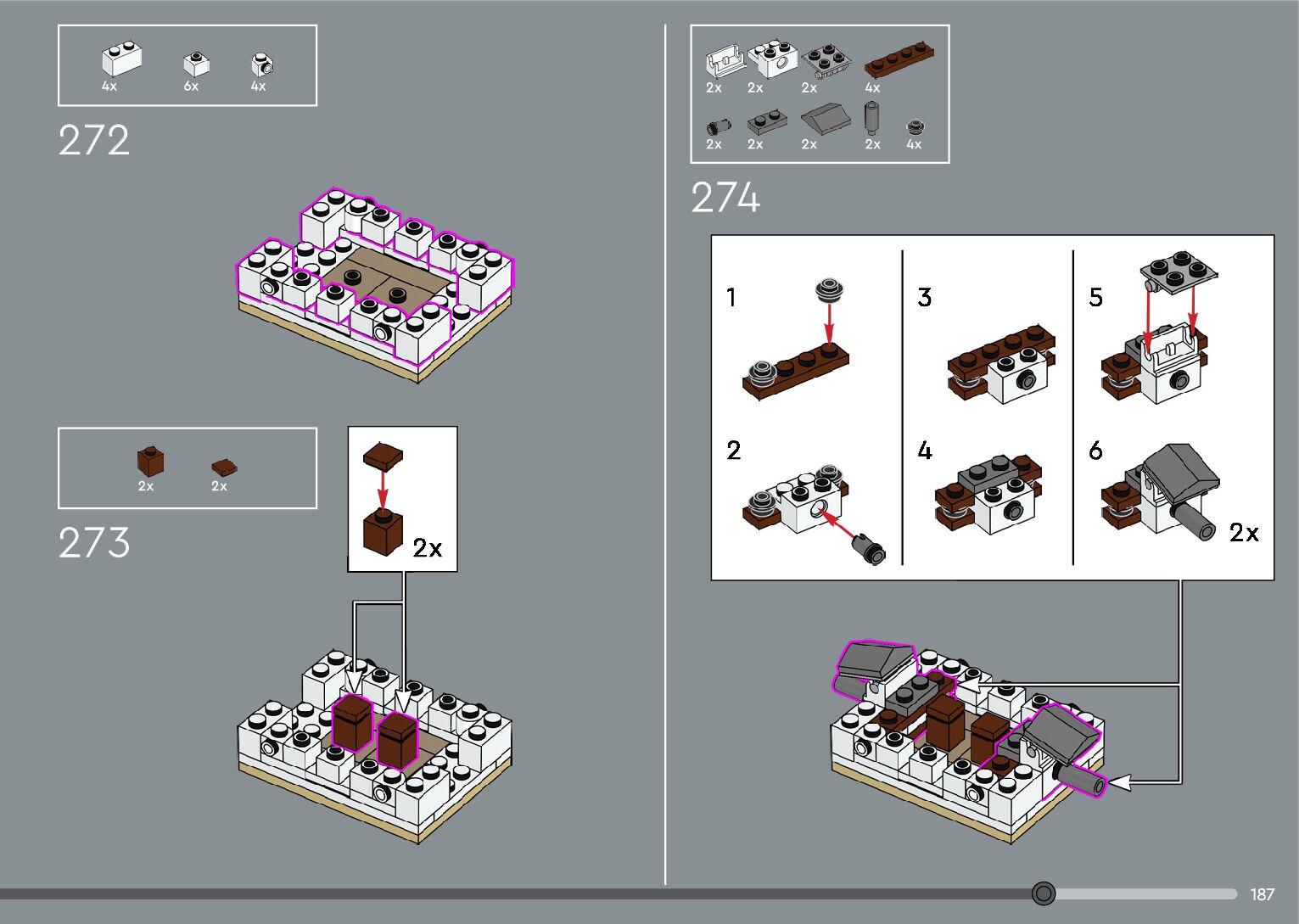 4x 6x 4x

272

2x 2x

273

2x

2x 2x 2x 4x

2x 2x 2x 2x 4x

274

1

2

3

4

5

6

2x

187