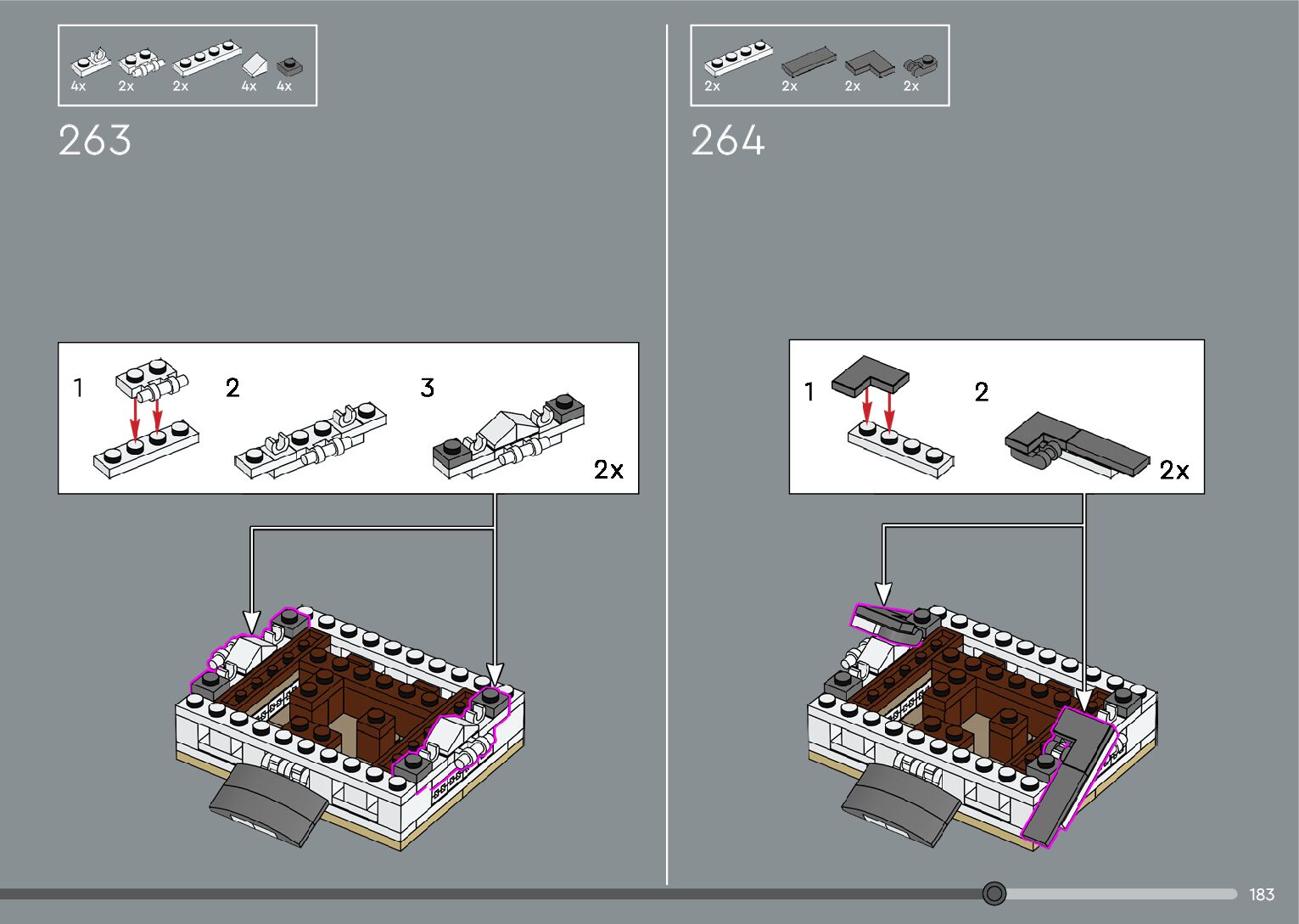 4x 2x 2x 4x 4x

263

1

2

3

2x

2x 2x 2x 2x

264

1

2

2x

183