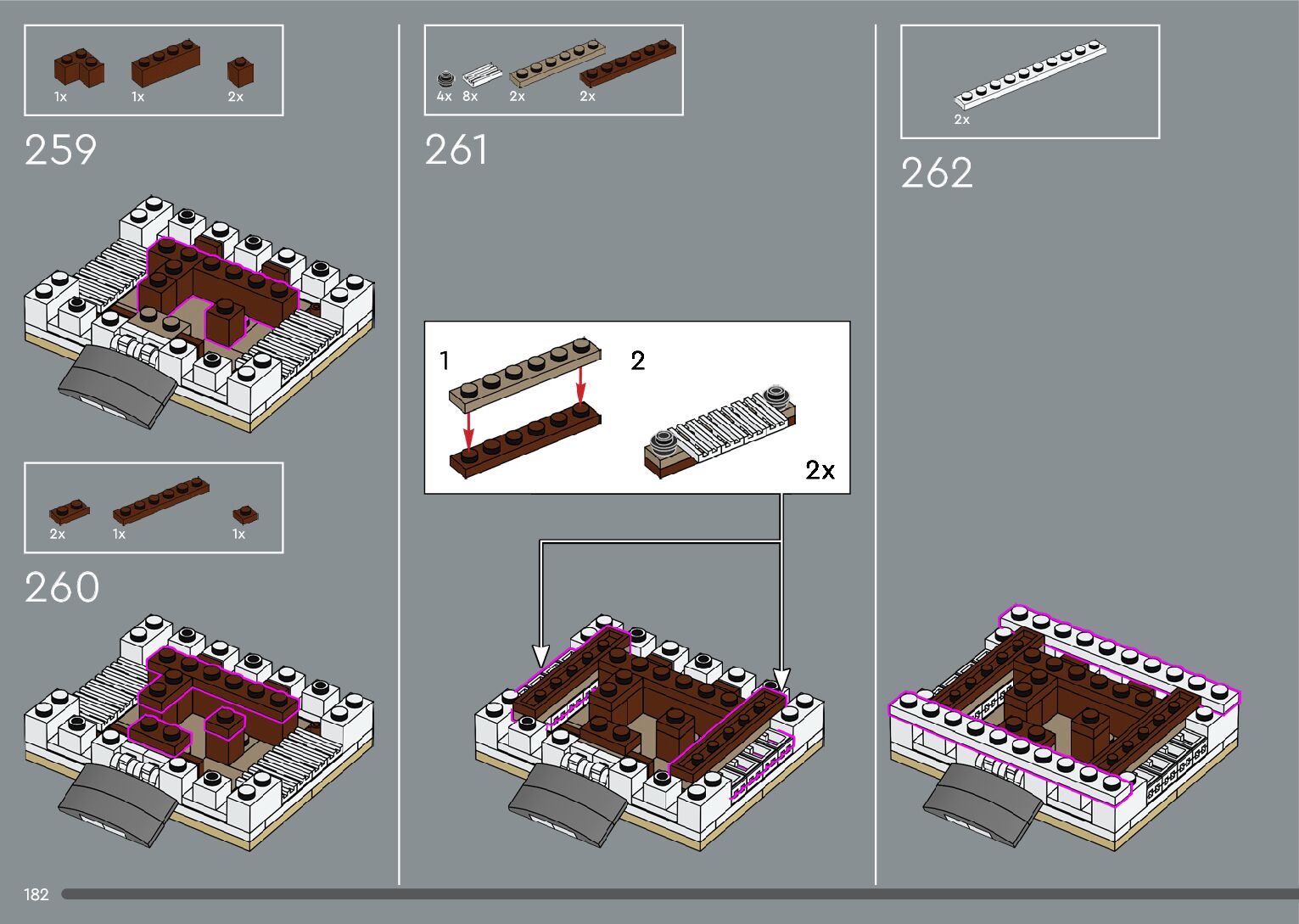 1x 1x 2x

259

2x 1x 1x

260

4x 8x 2x 2x

261

1

2

2x

2x

262

182