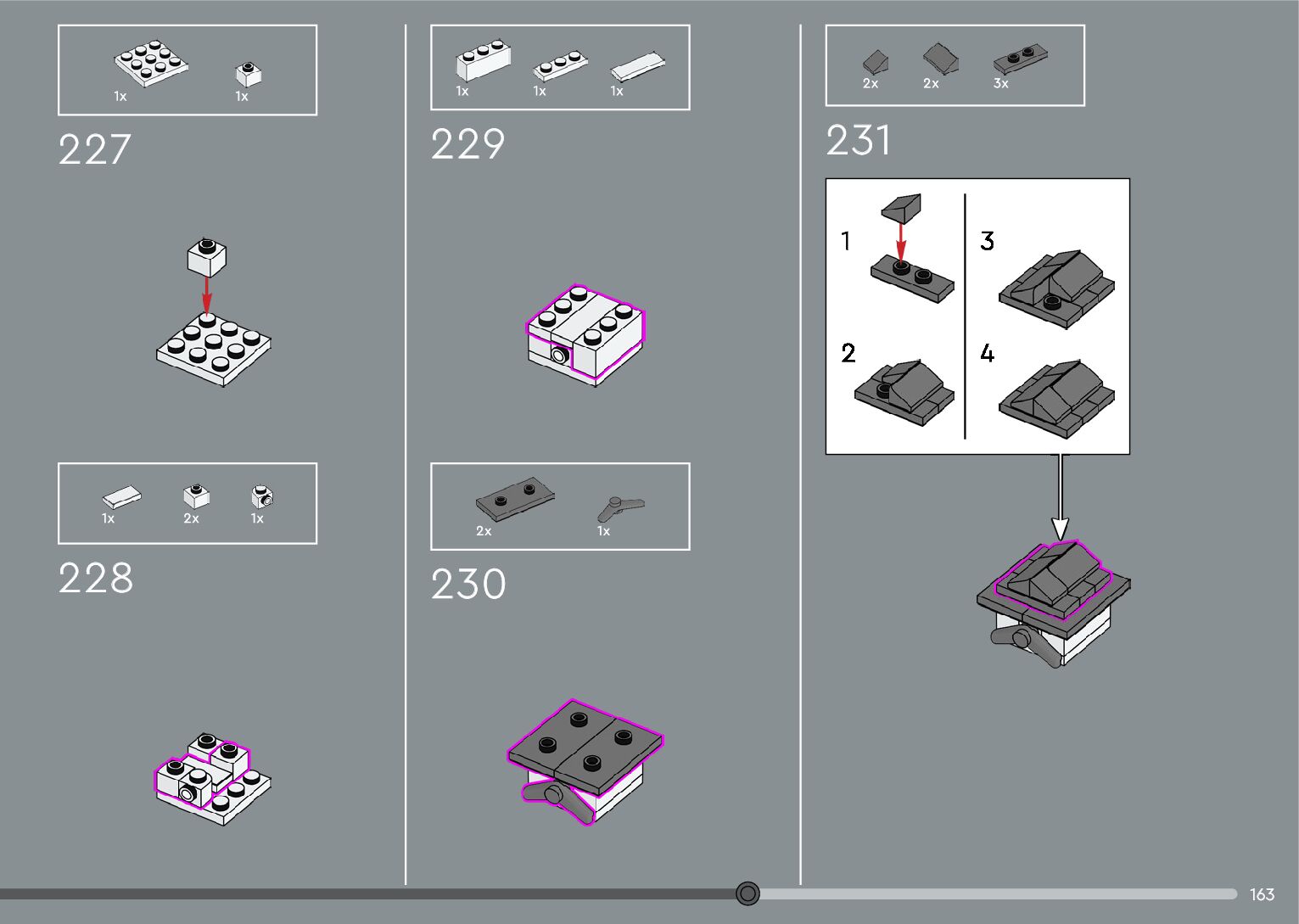 1x 1x

227

1x 2x 1x

228

1x 1x 1x

229

2x 1x

230

2x 2x 3x

231

1

2

3

4

163