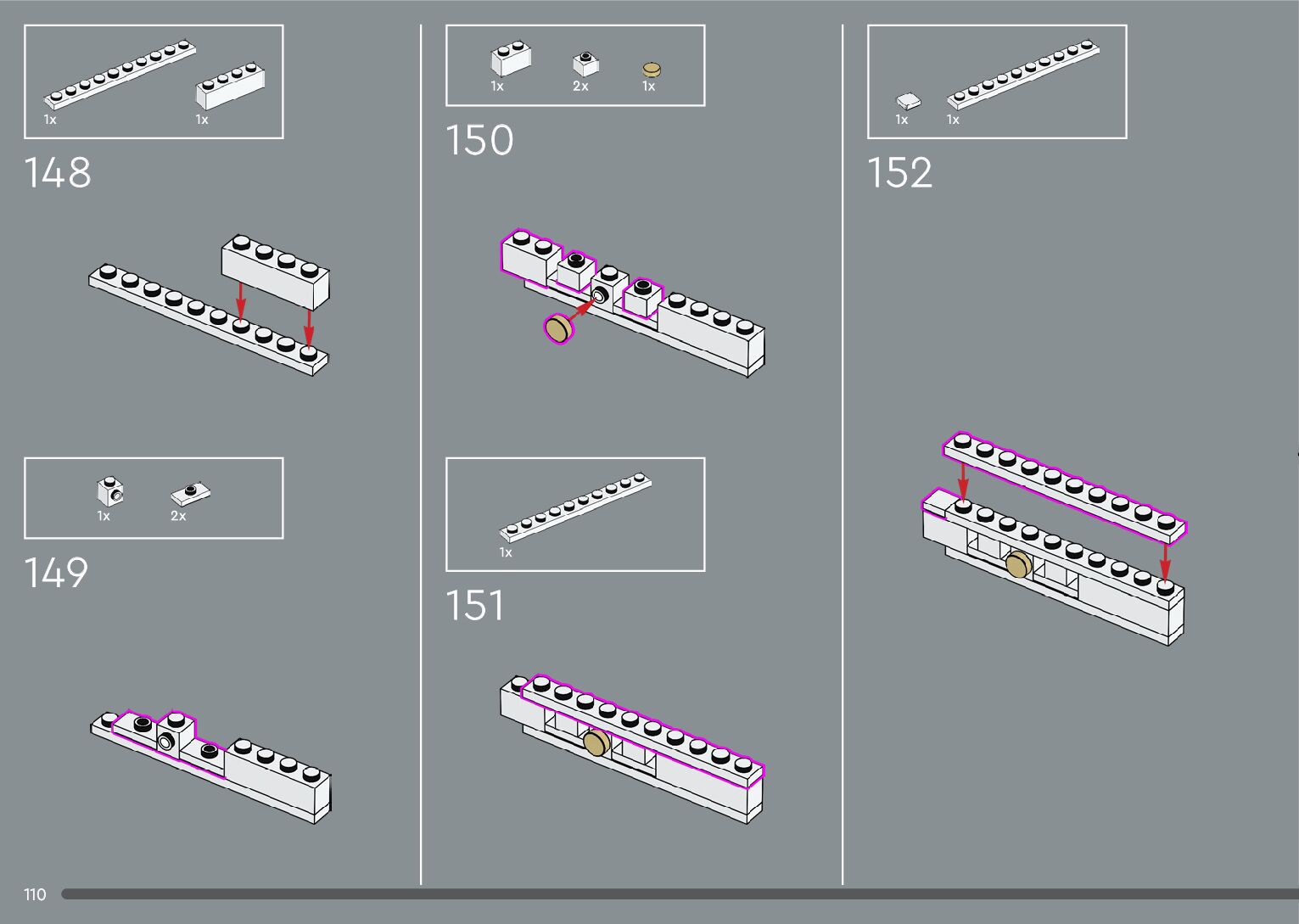 1x 1x

148

1x 2x

149

1x 2x 1x

150

1x

151

1x 1x

152

110