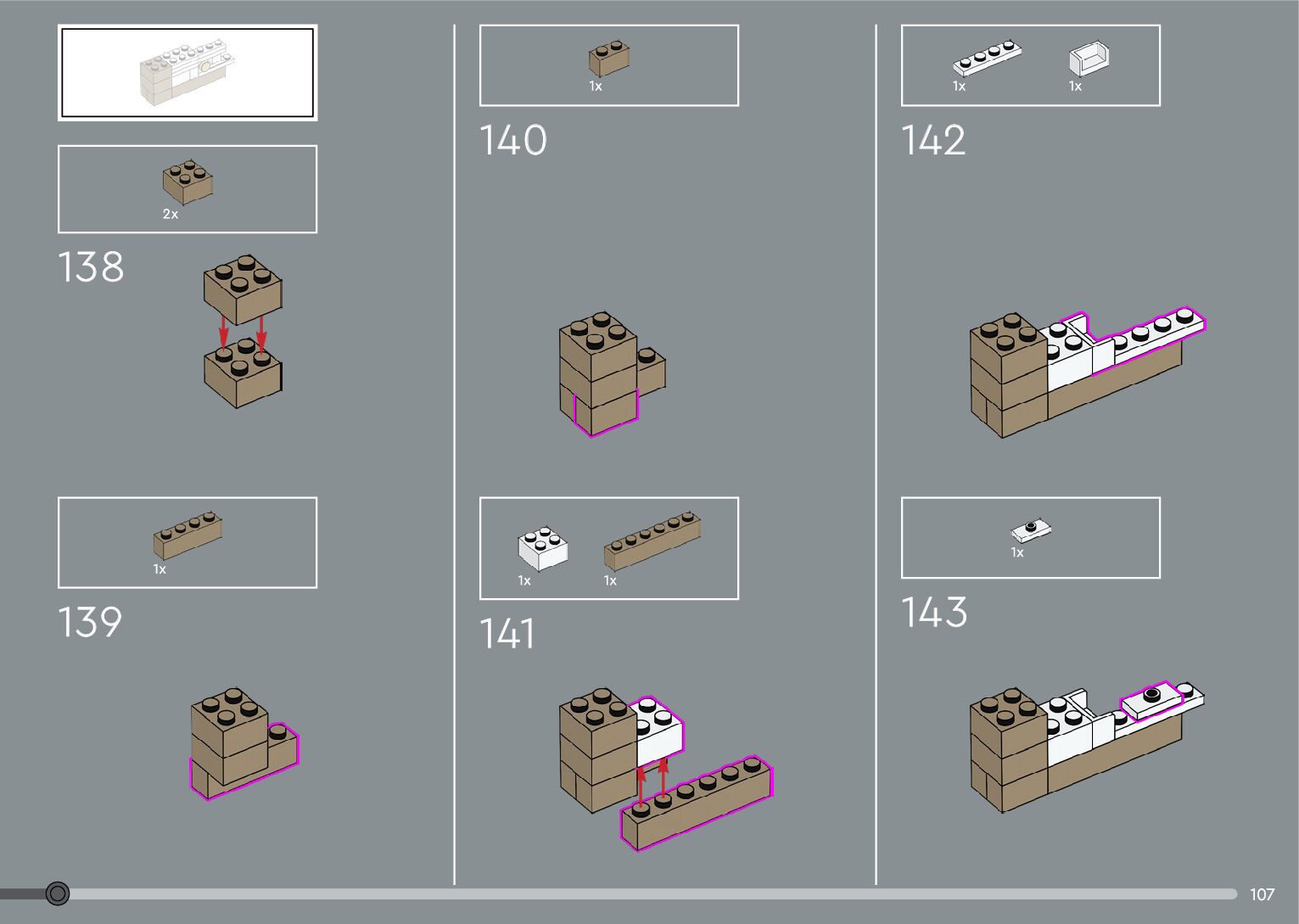 2x

138

1x

139

1x

140

1x 1x

141

1x 1x

142

1x

143

107