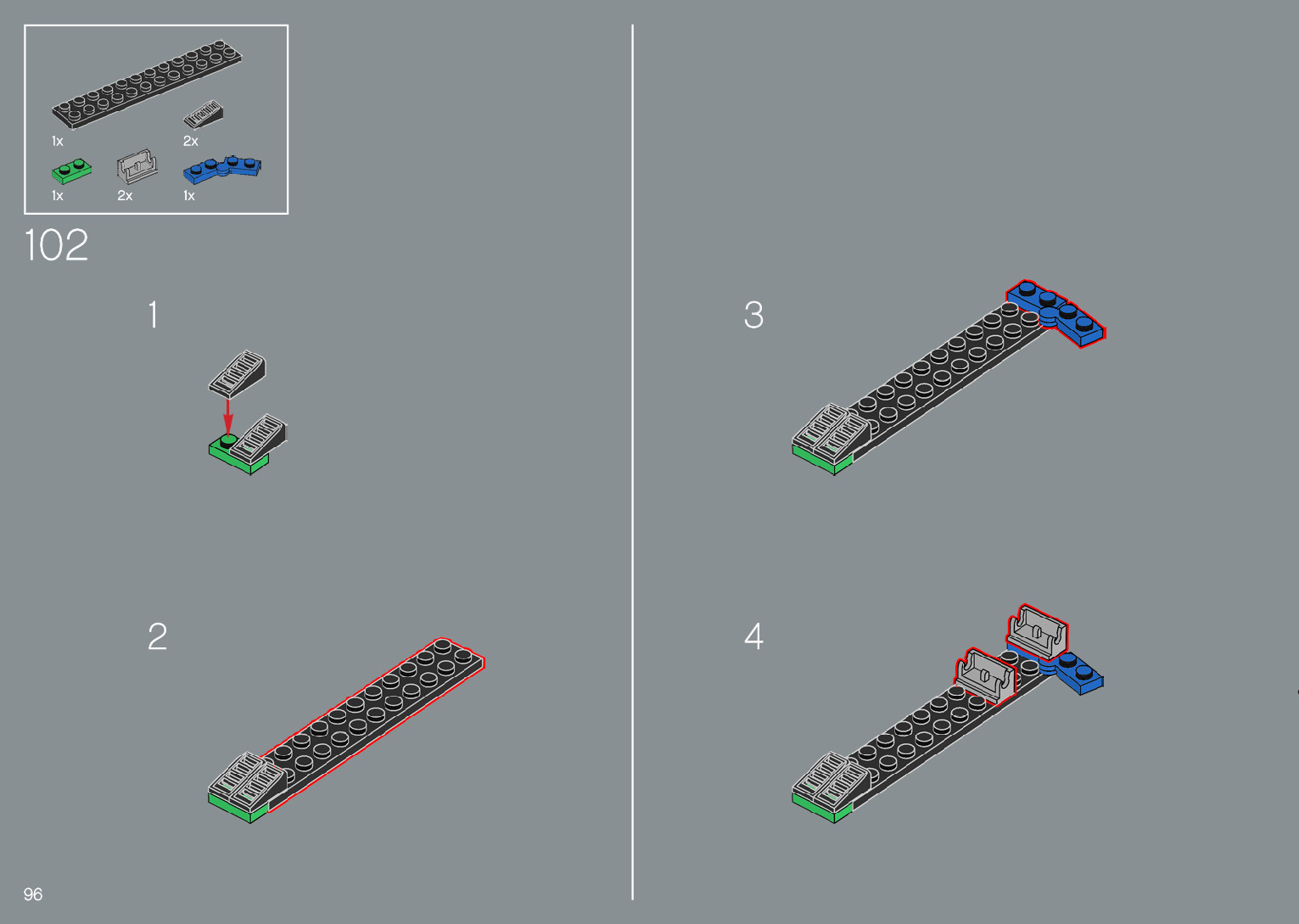 1x
2x
1x
2x
1x

102

1

2

3

4

96