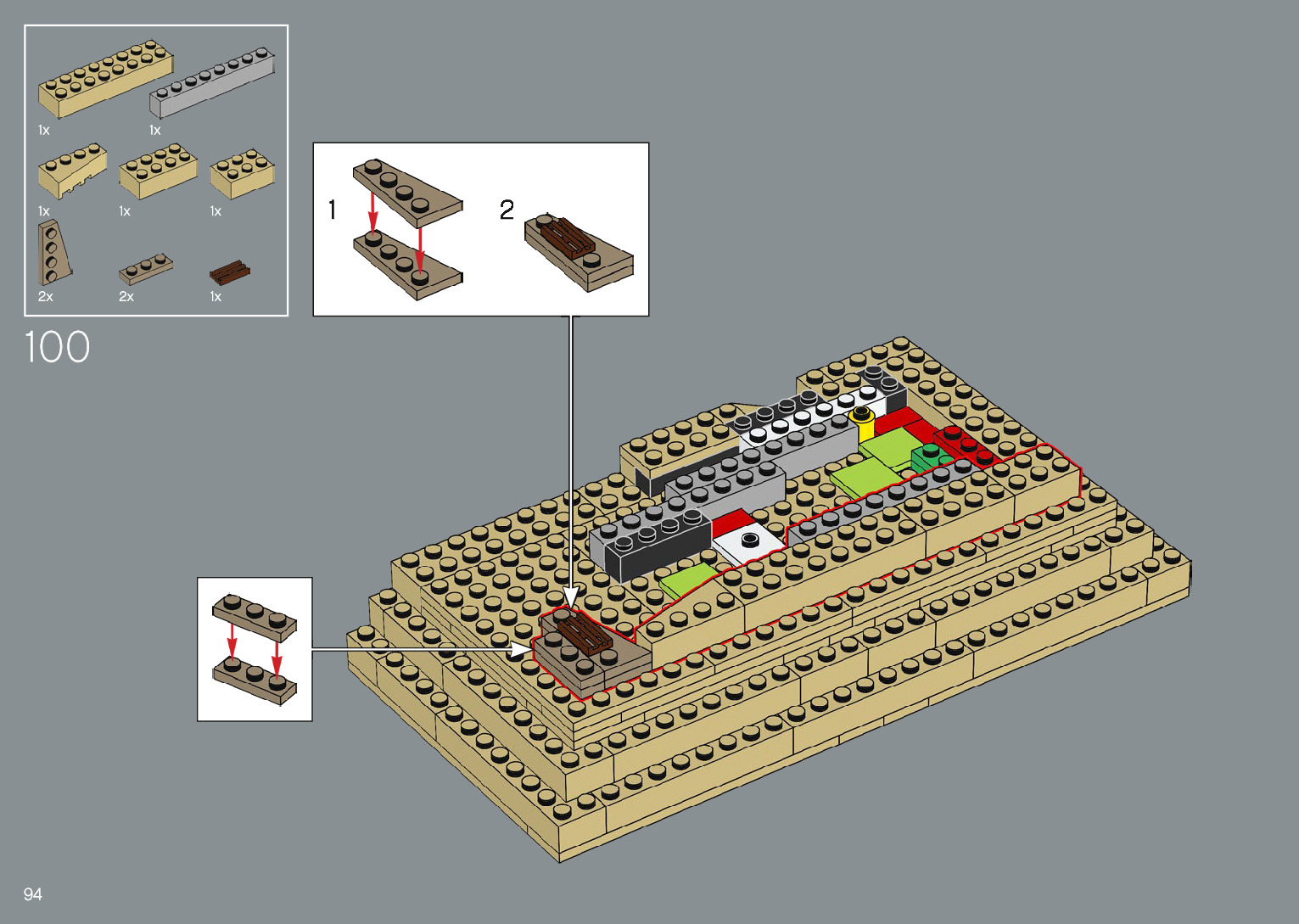 1x
1x
1x
1x
1x
2x
2x
1x

100

1
2

94