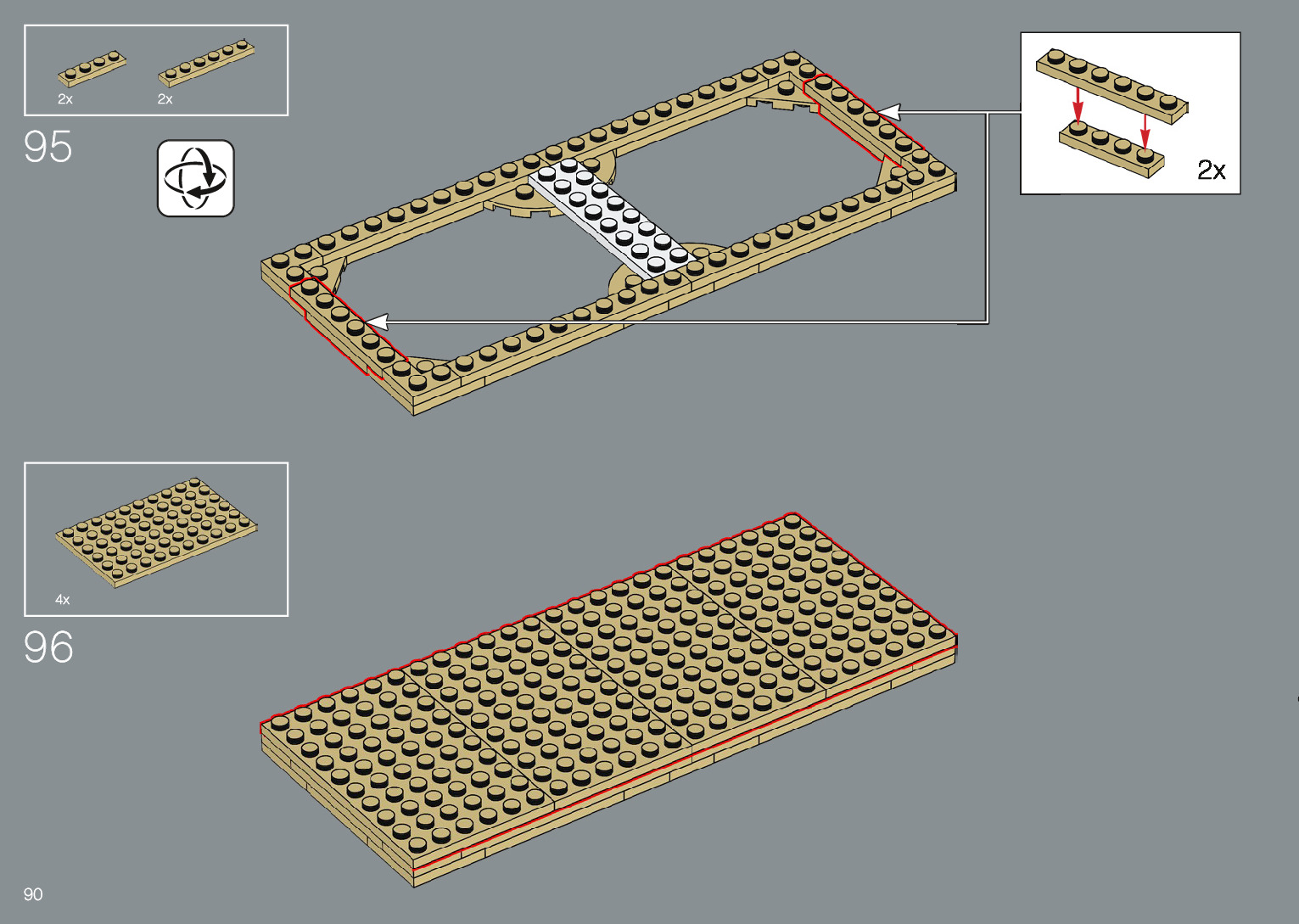 2x 2x

95

2x

4x

96

90