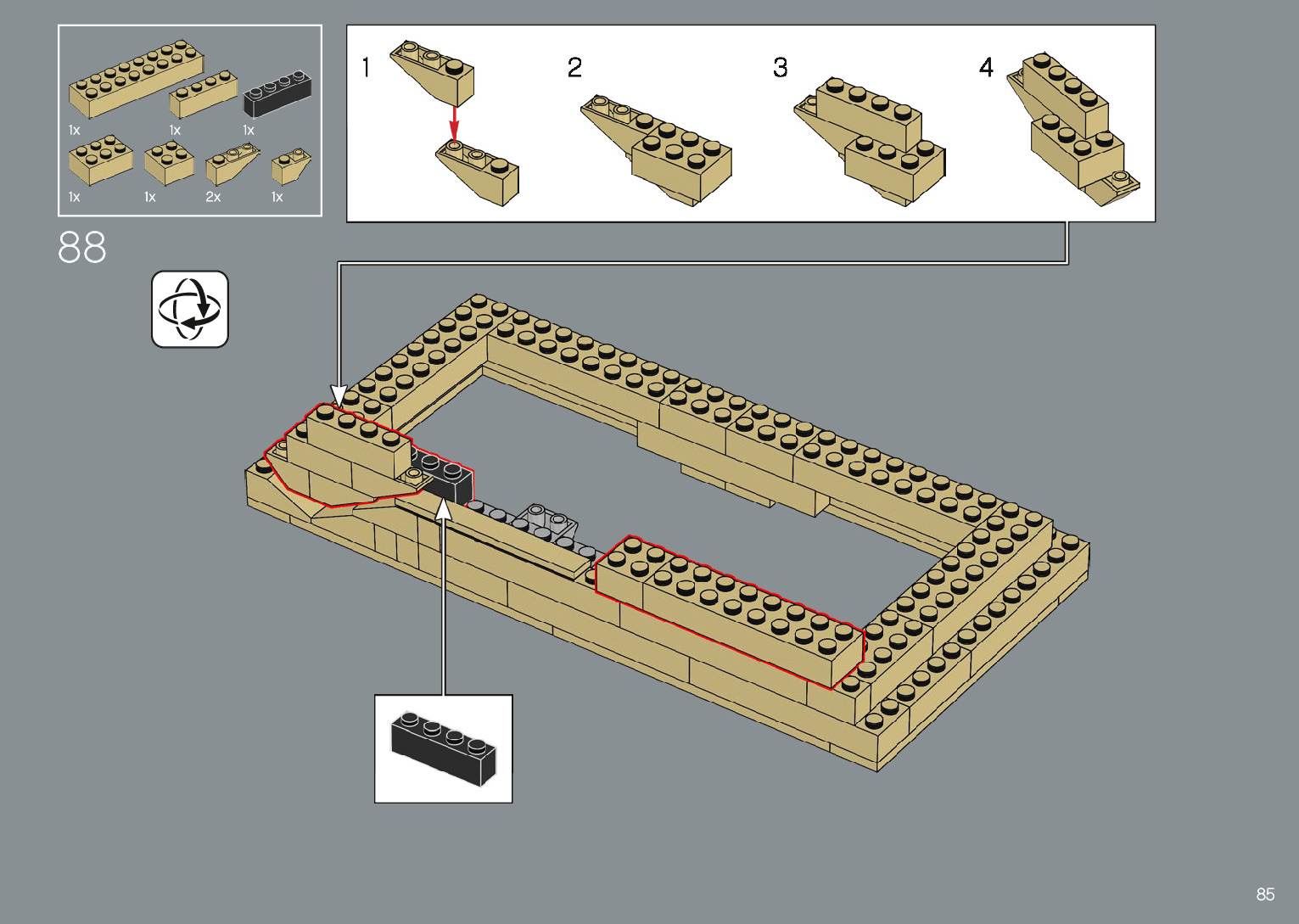 1x
1x
1x
1x
1x
2x
1x

88

1
2
3
4

85