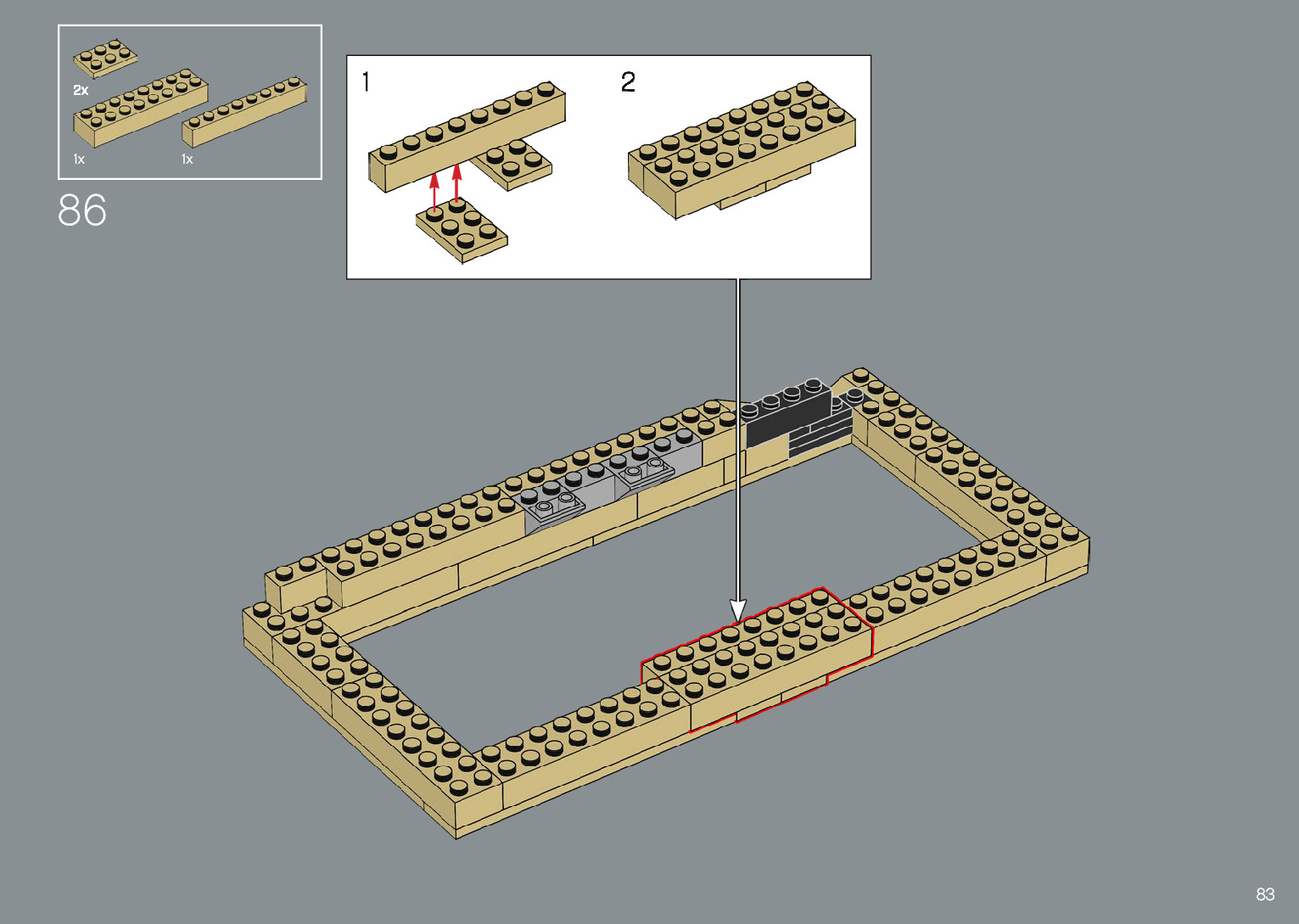 2x

1x

1x

86

1

2

83