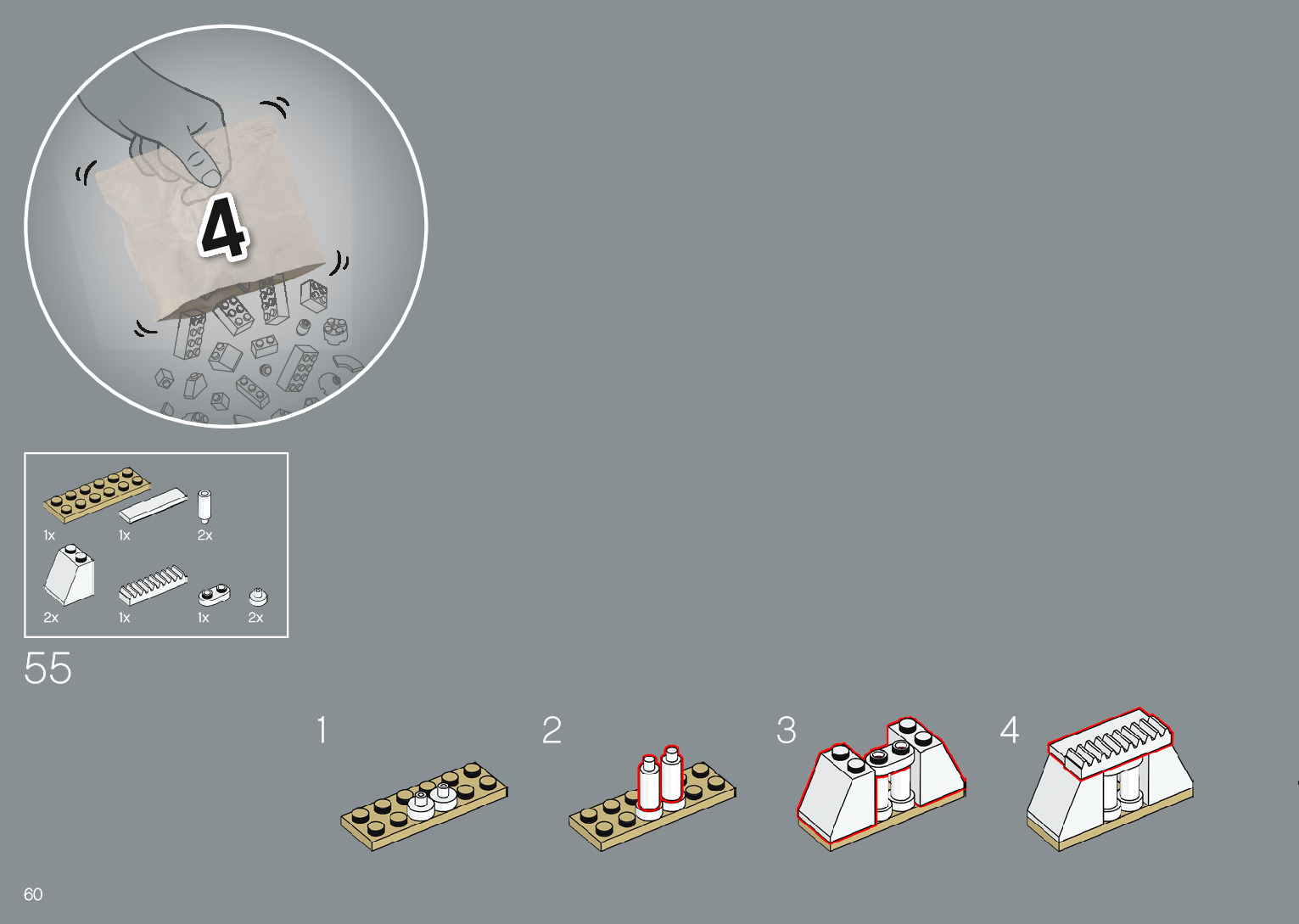 4

1x
1x
2x
2x
1x
1x
2x

55

1
2
3
4

60