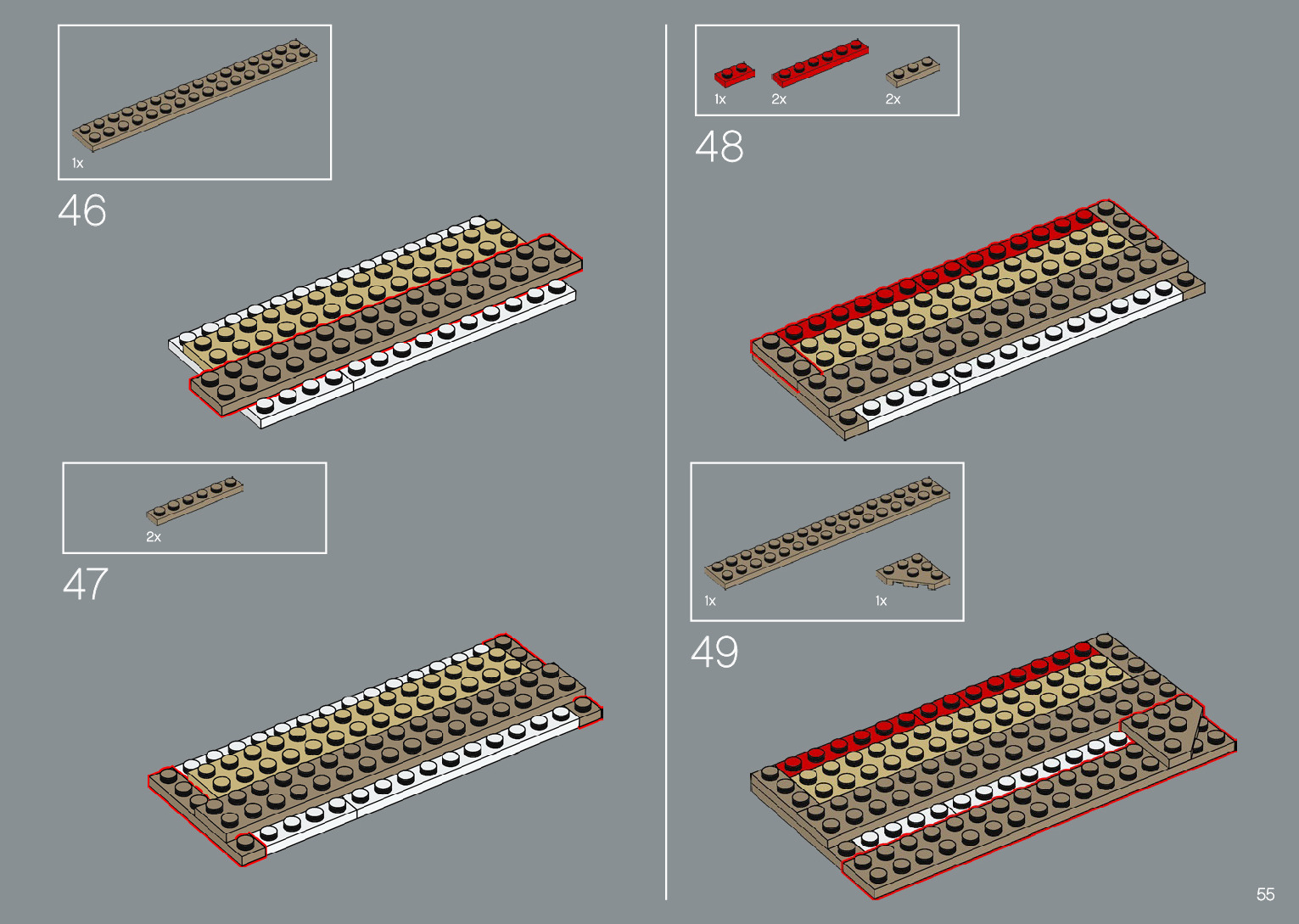 1x

46

2x

47

1x 2x 2x

48

1x 1x

49

55