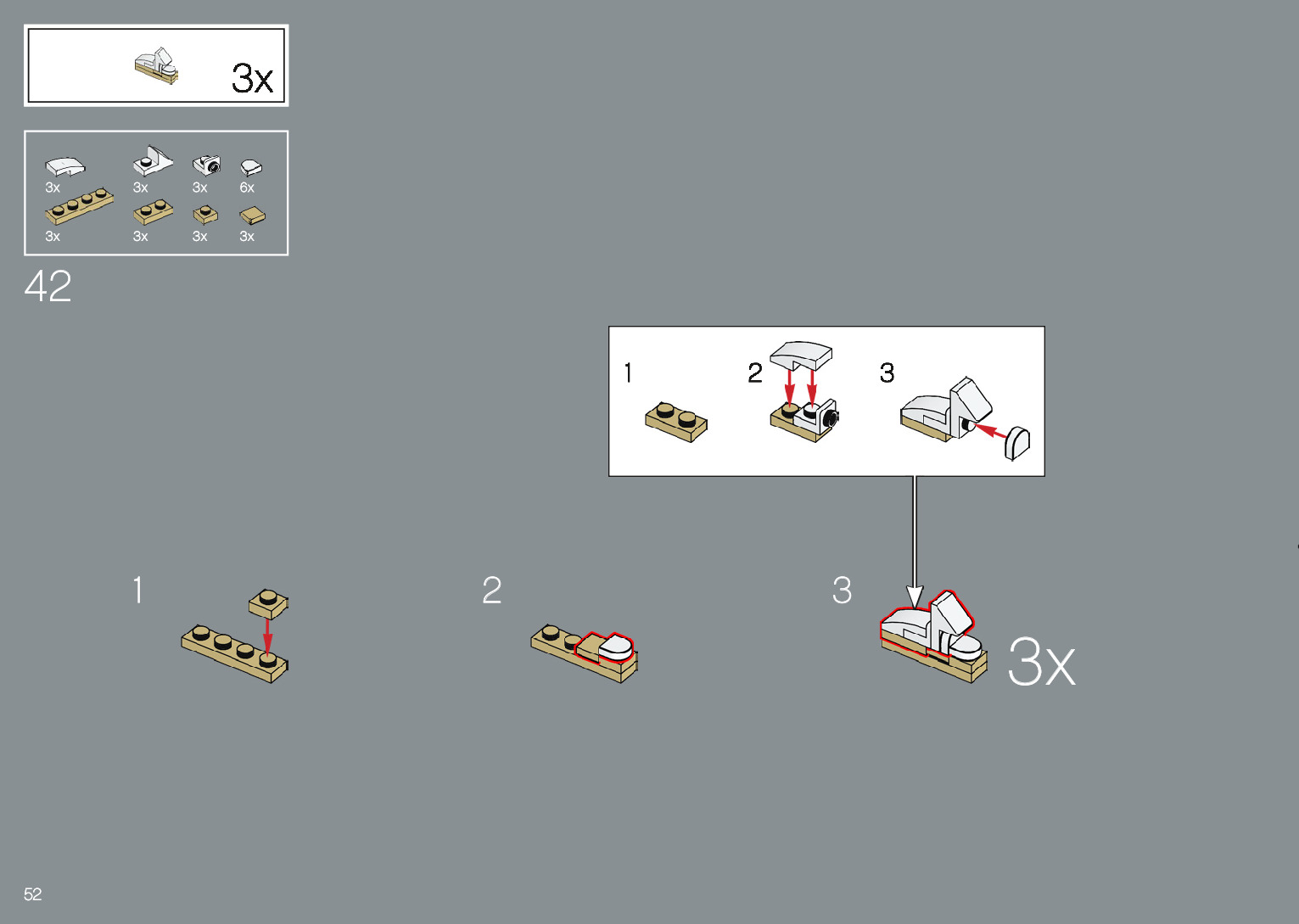 3x

3x
3x
3x
6x
3x
3x
3x
3x

42

1
2
3

1
2
3
3x

52