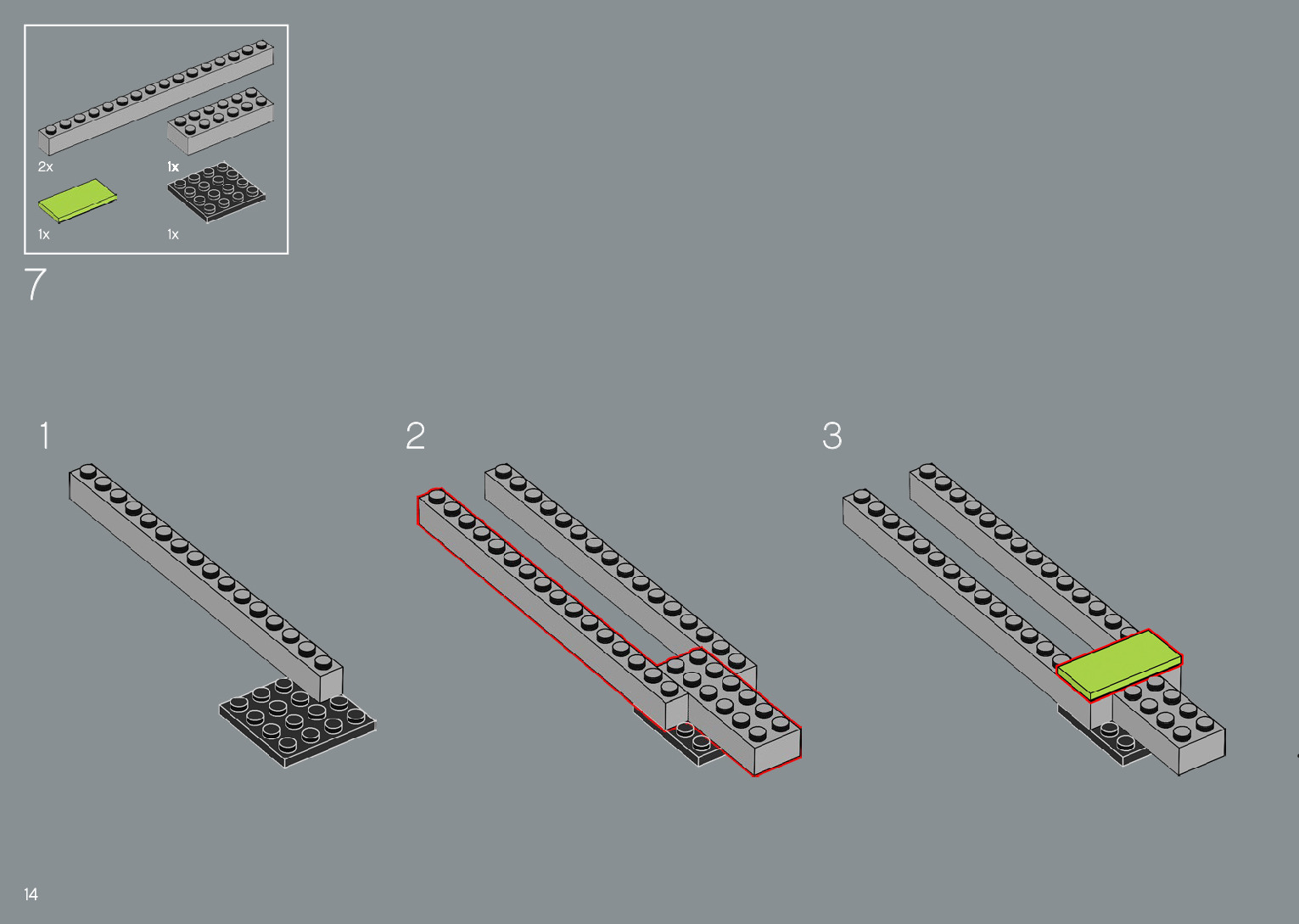 2x
1x
1x
1x
7
1
2
3
14