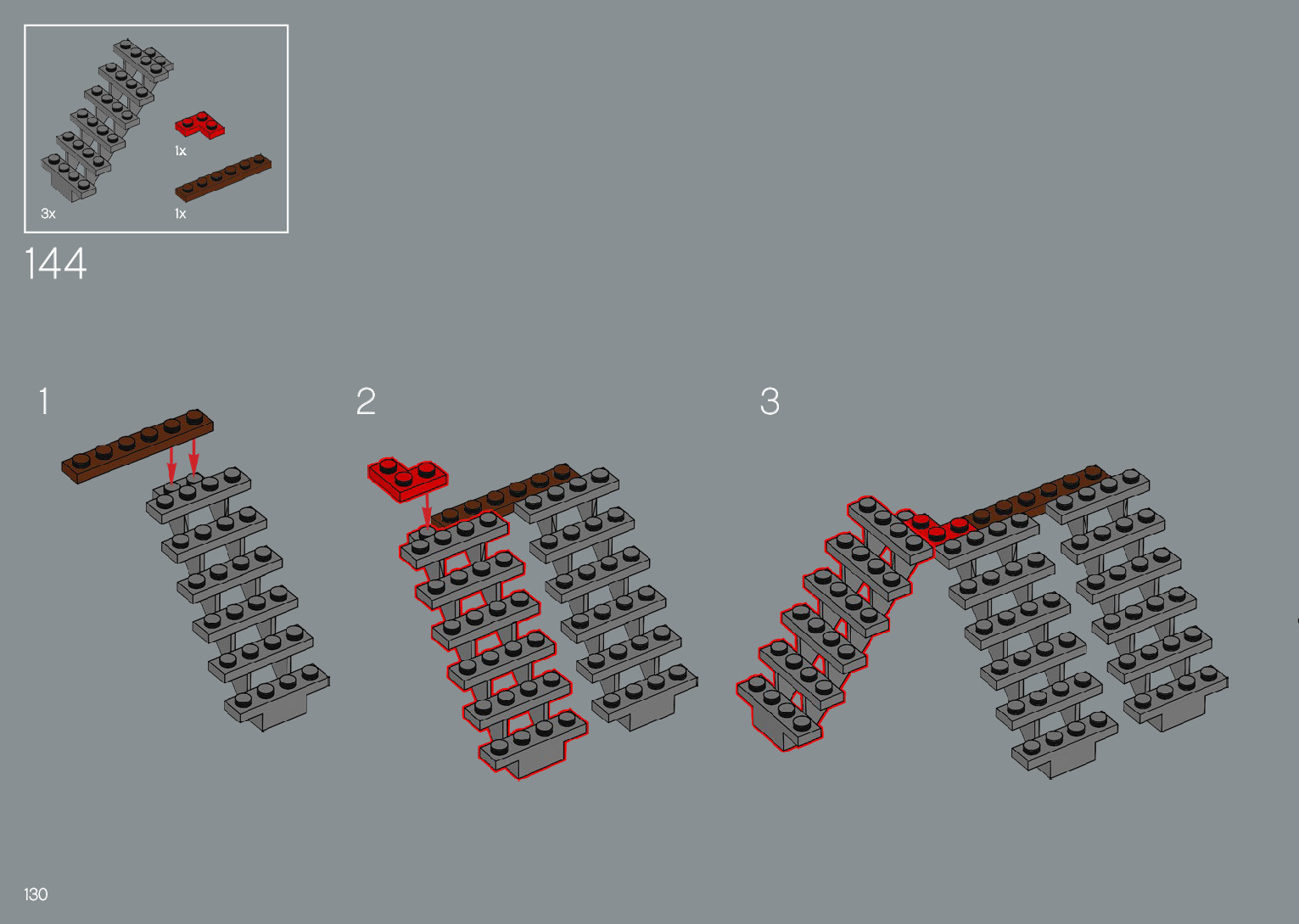 1x

3x

1x

144

1

2

3

130