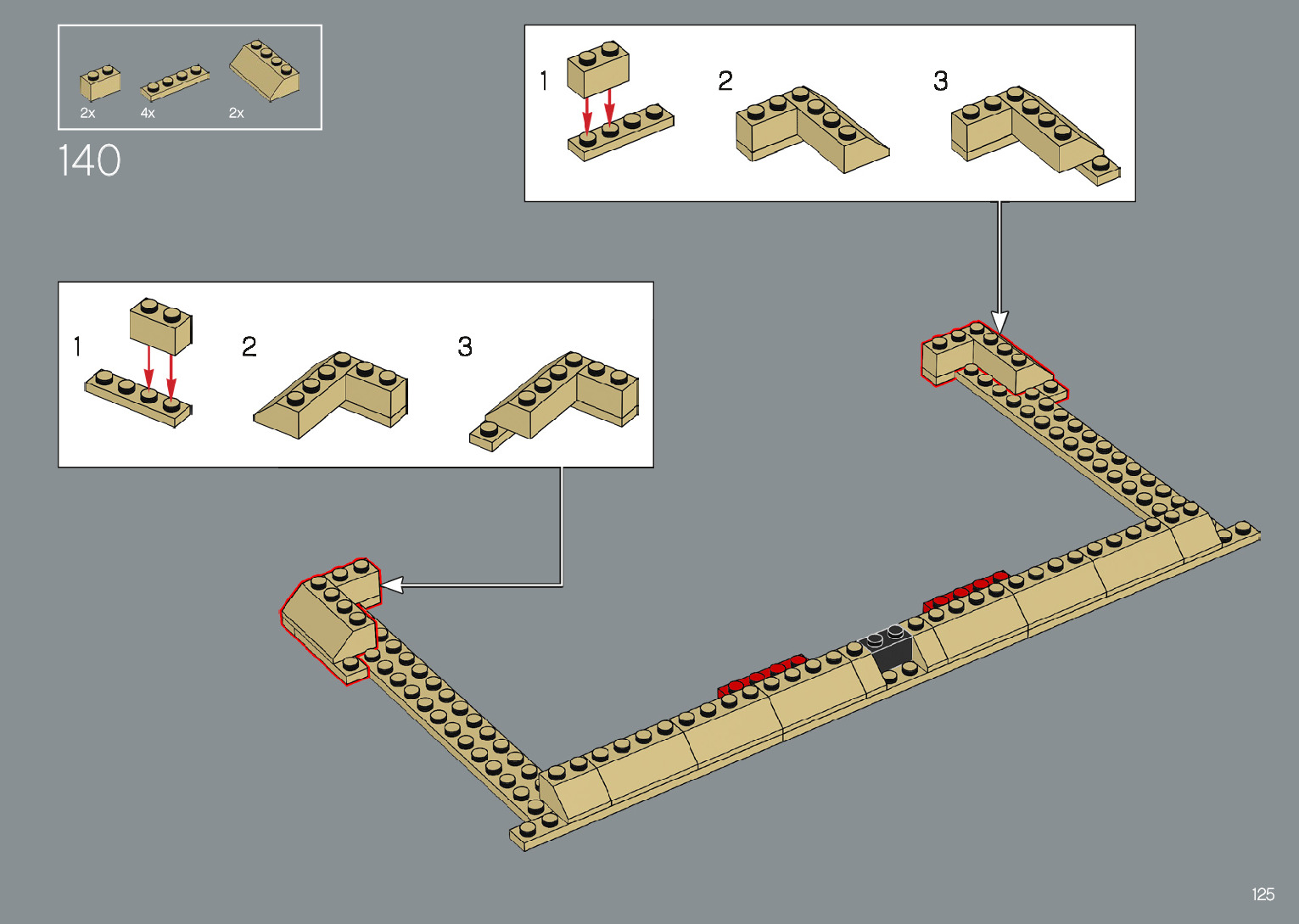 2x 4x 2x

140

1 2 3

1 2 3

125