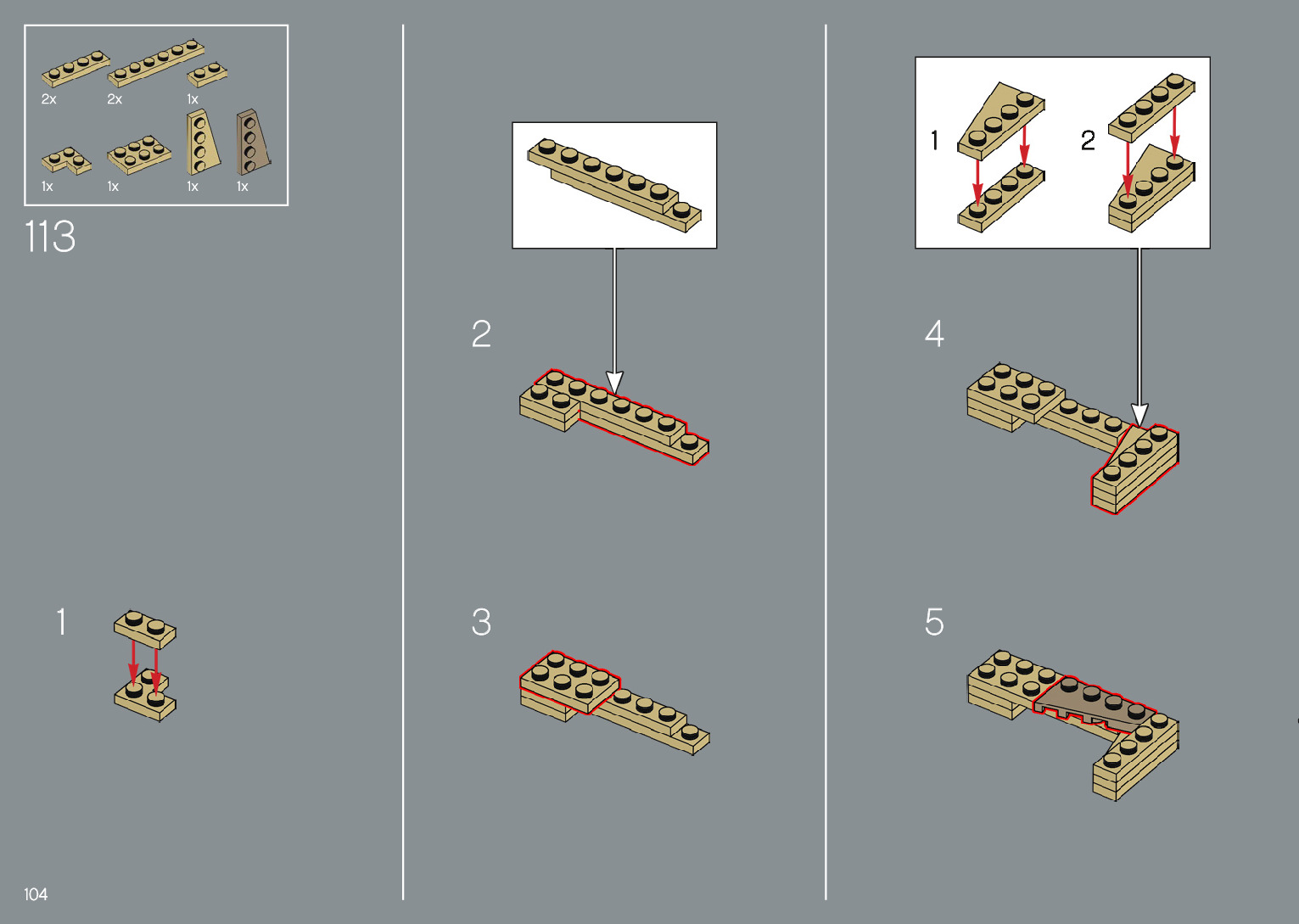 2x 2x 1x

1x 1x 1x 1x

113

1

2

3

1 2

4

5

104