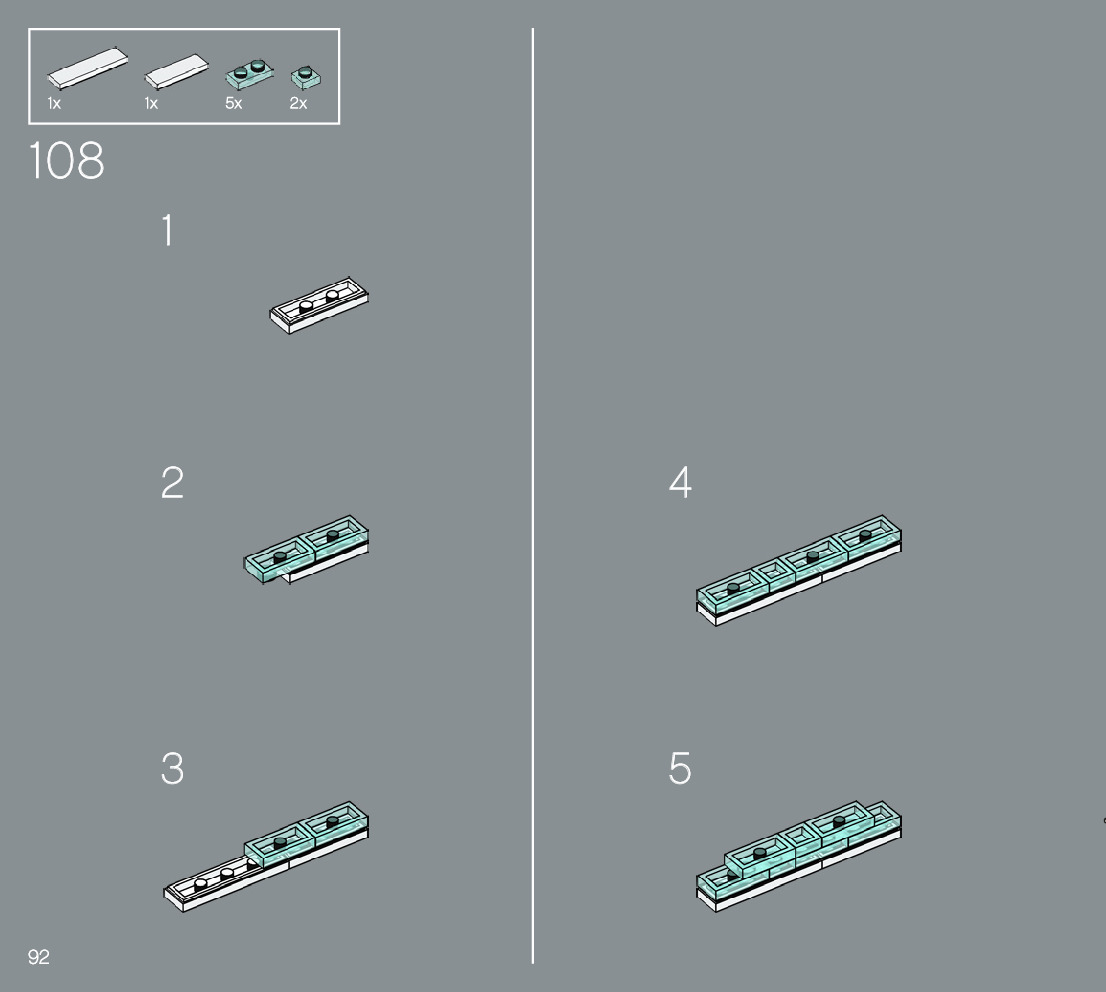 1x
1x
5x
2x

108

1

2

3

4

5

92