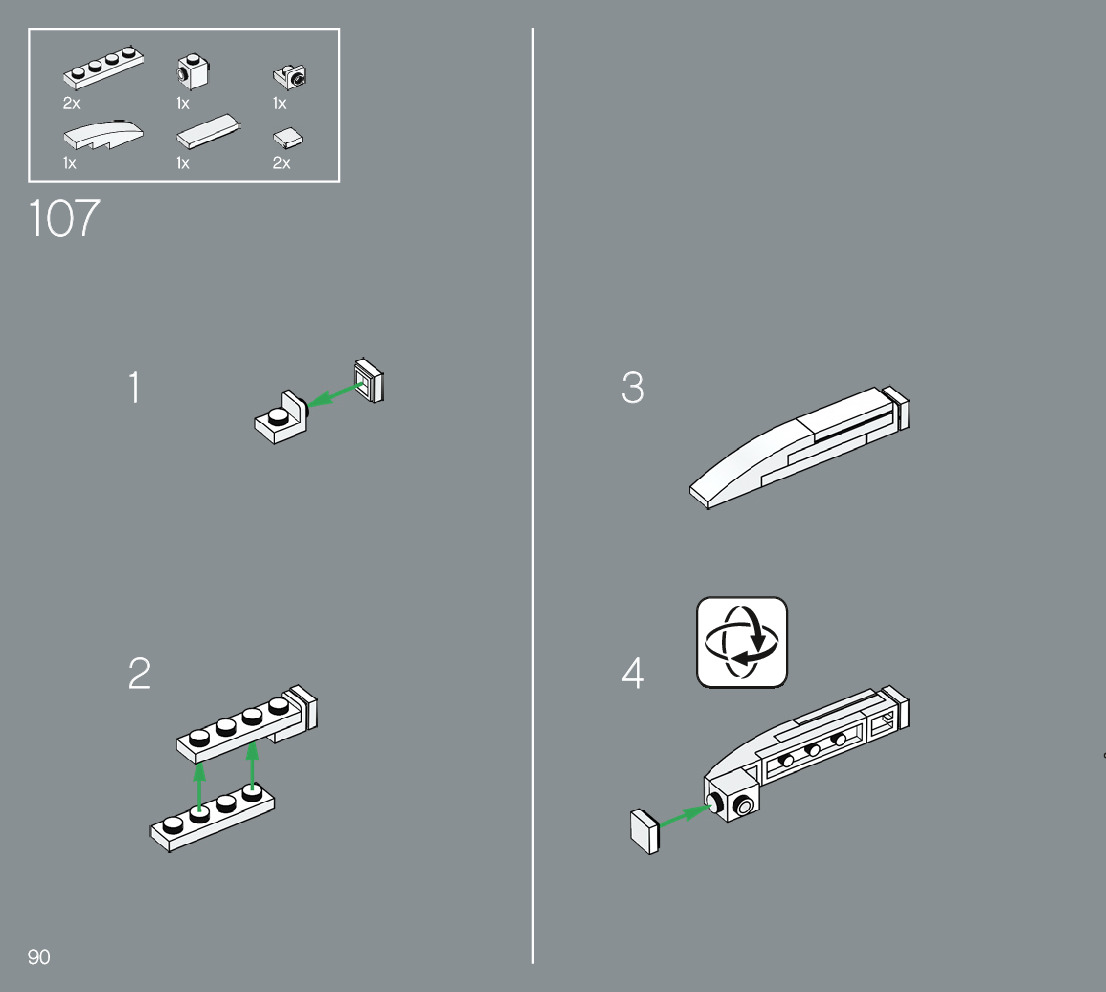 2x
1x
1x
1x
1x
2x

107

1

2

3

4

90