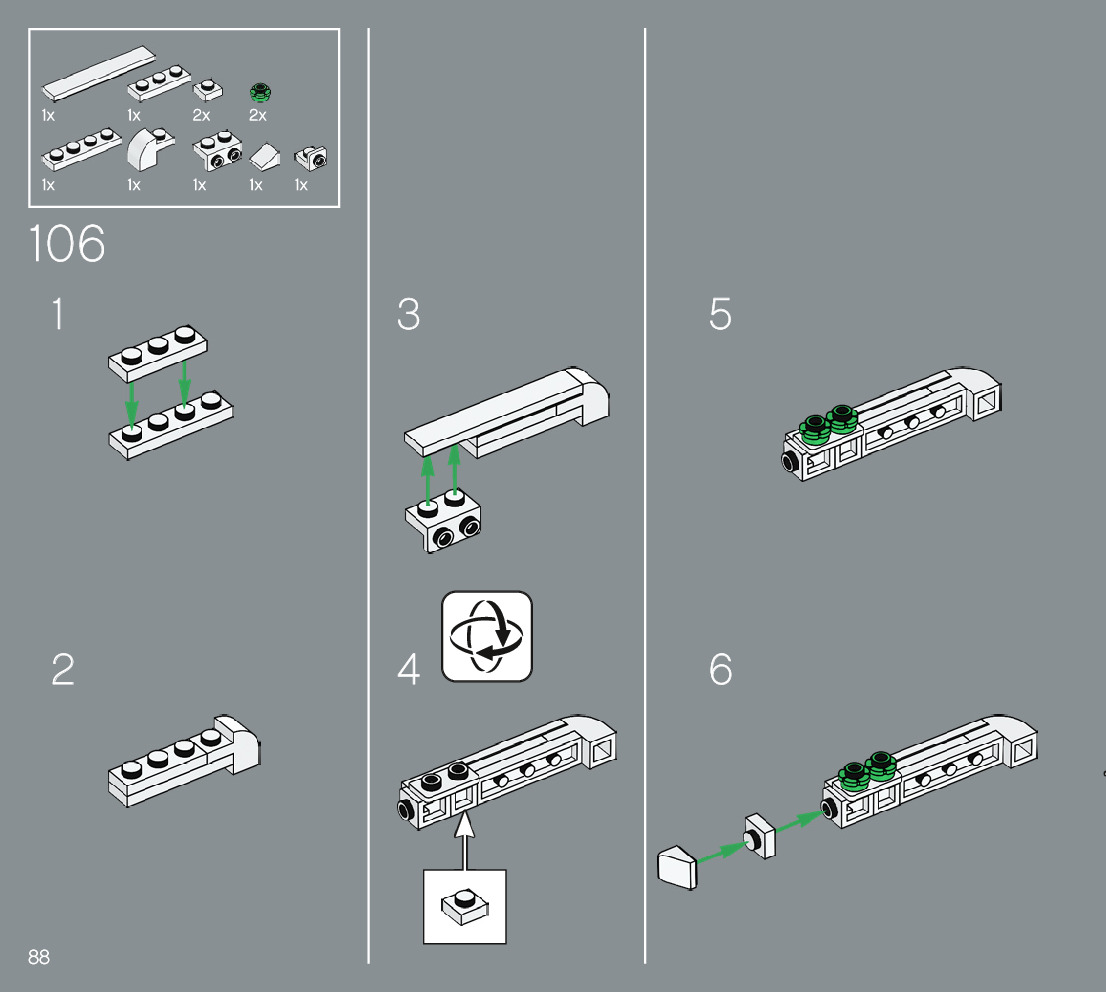 1x 1x 2x 2x
1x 1x 1x 1x 1x

106

1

2

3

4

5

6

88