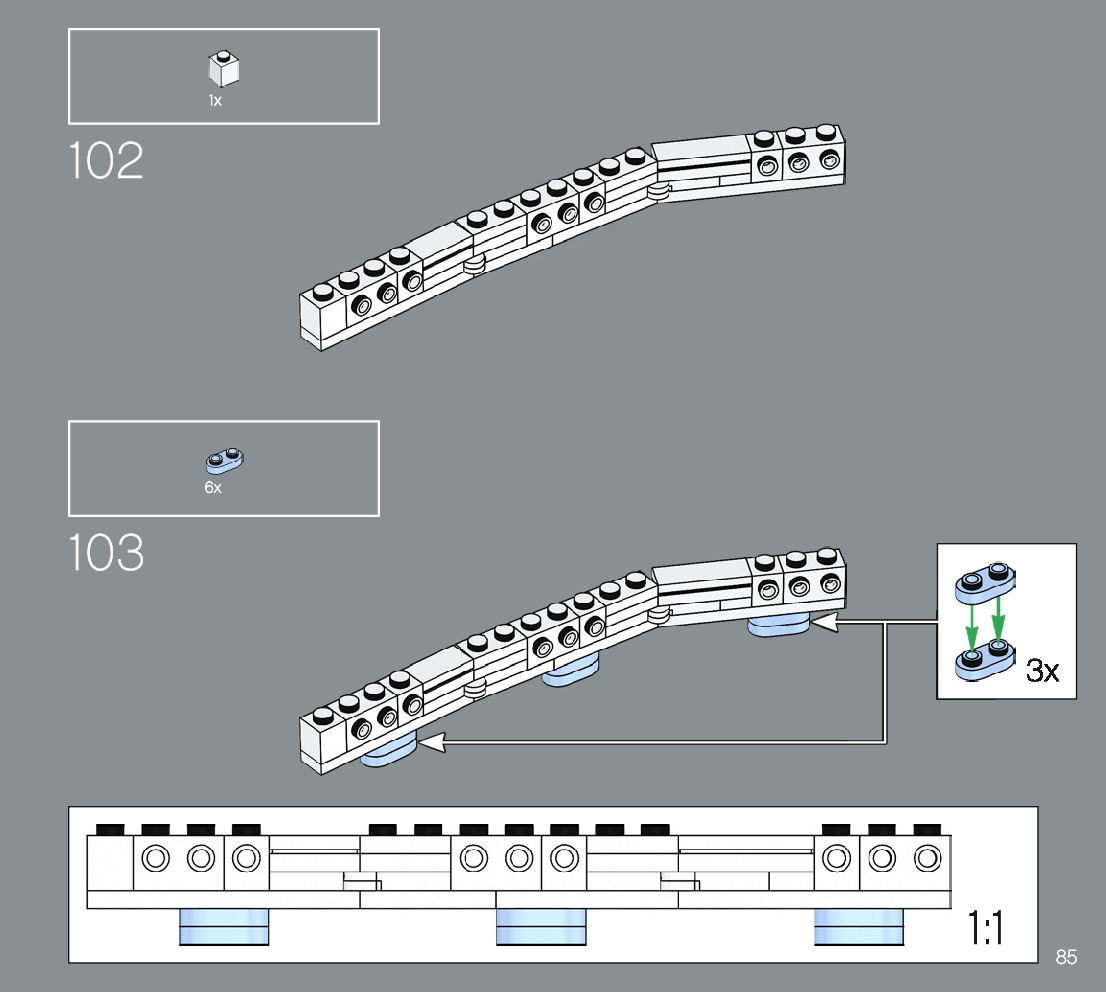 1x

102

6x

103

3x

1:1

85