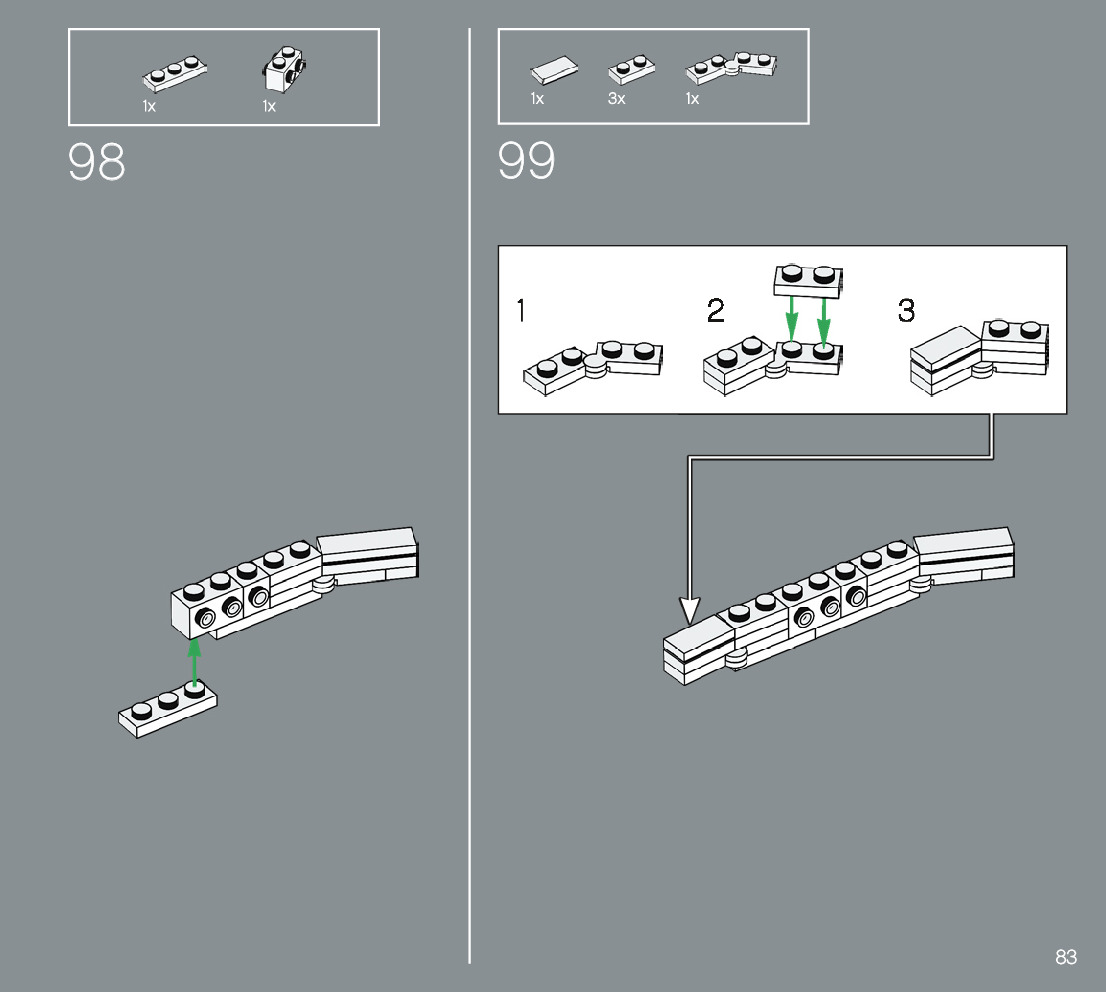 1x 1x

98

1x 3x 1x

99

1

2

3

83