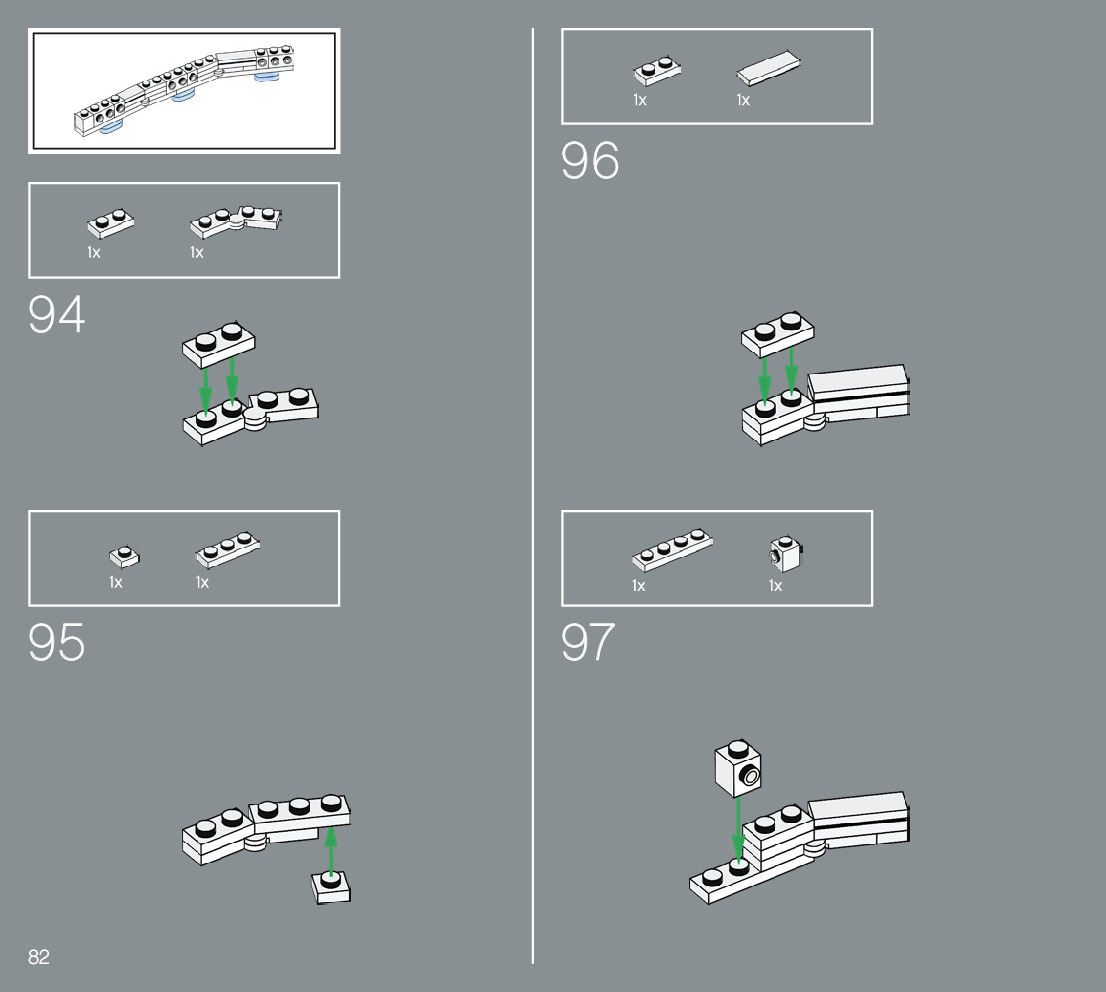 1x 1x

94

1x 1x

95

82

1x 1x

96

1x 1x

97