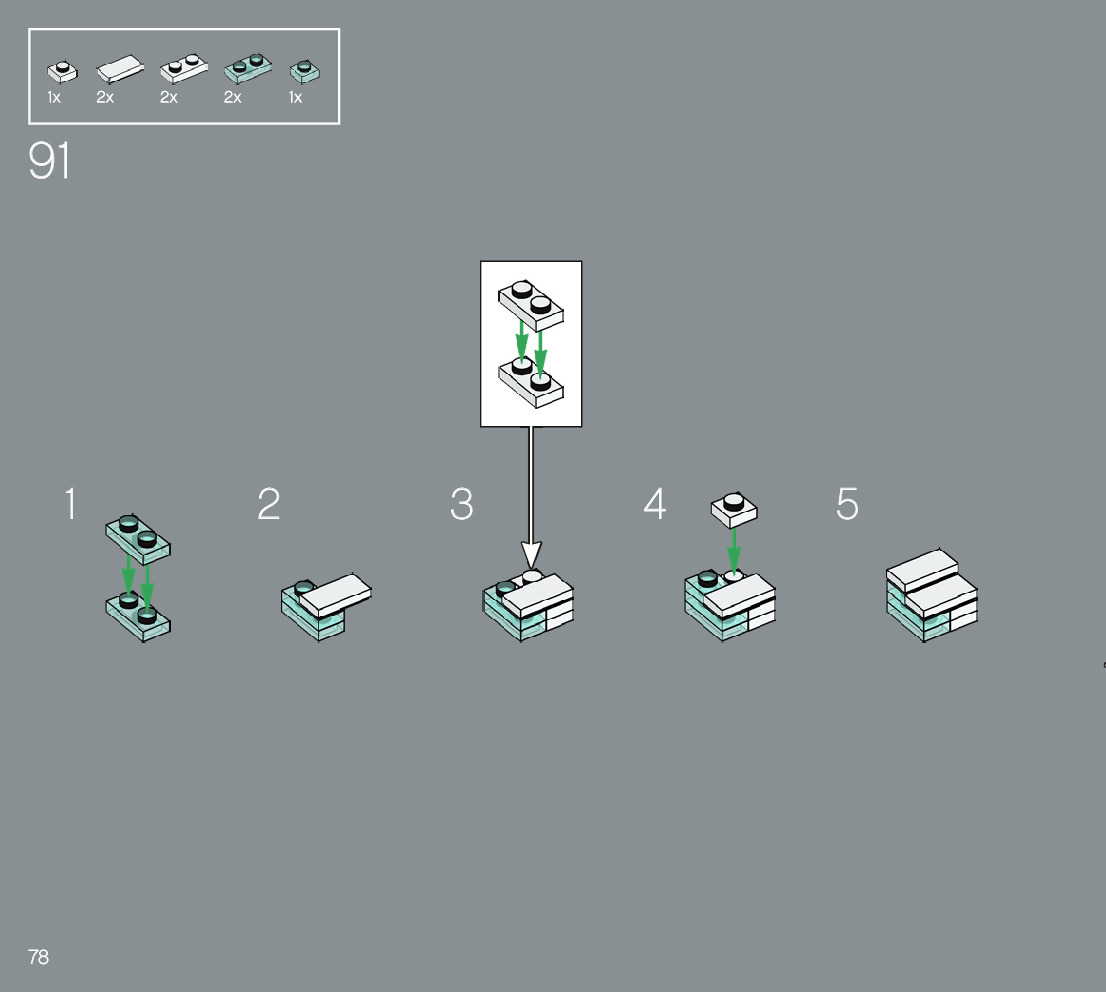 1x 2x 2x 2x 1x

91

1

2

3

4

5

78