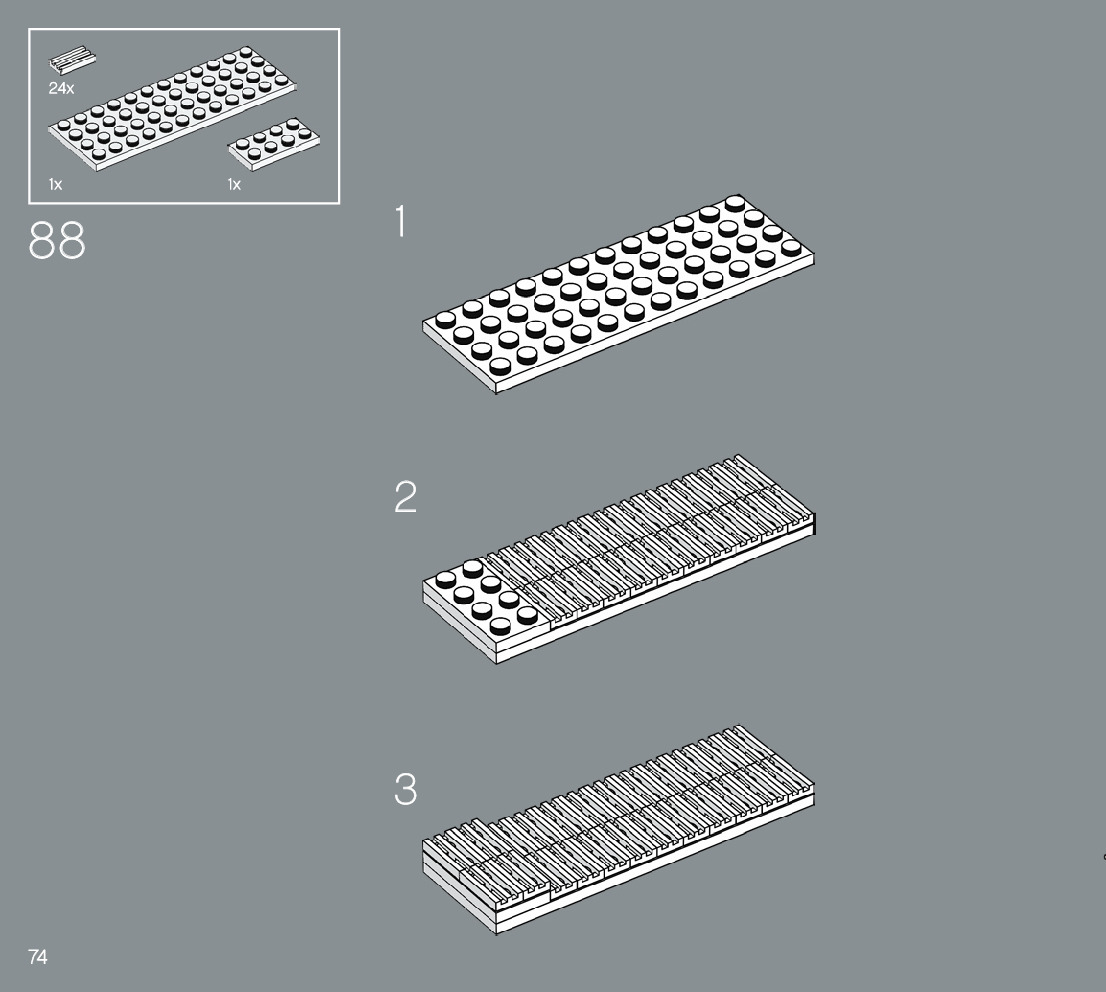 24x
1x
1x
88
1
2
3
74